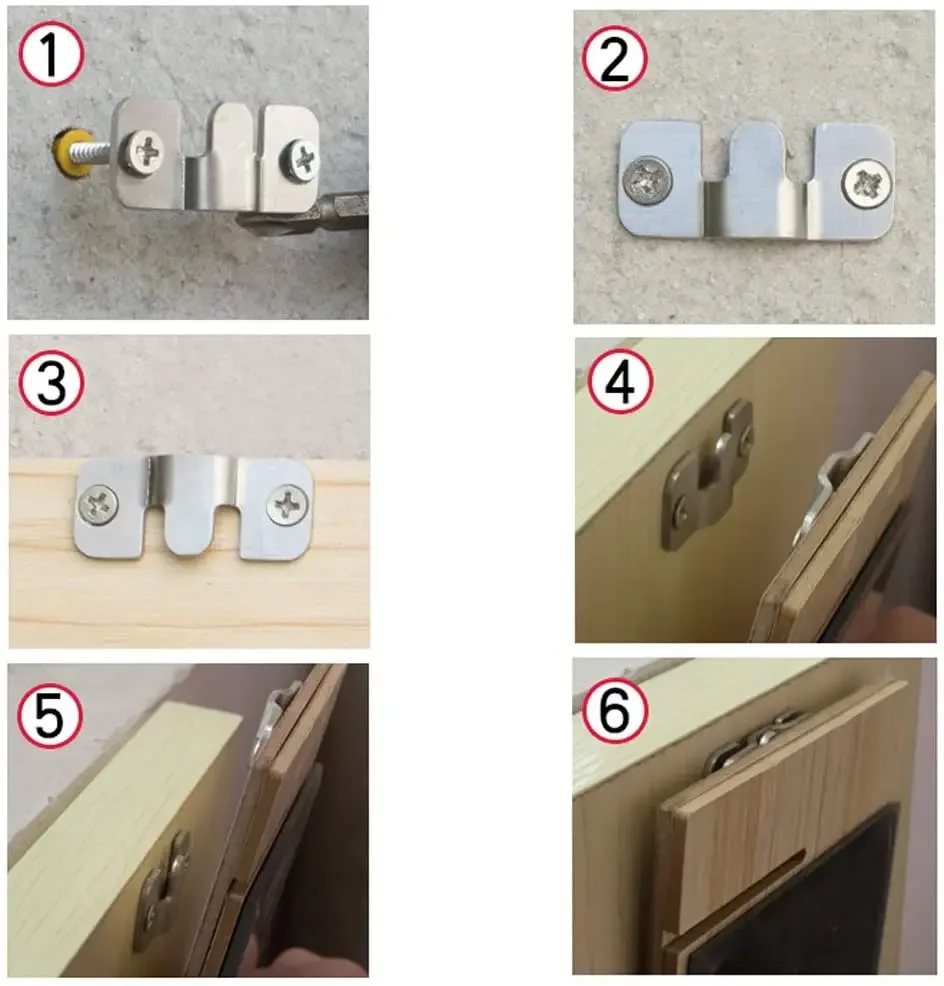 1

2

3

4

5

6