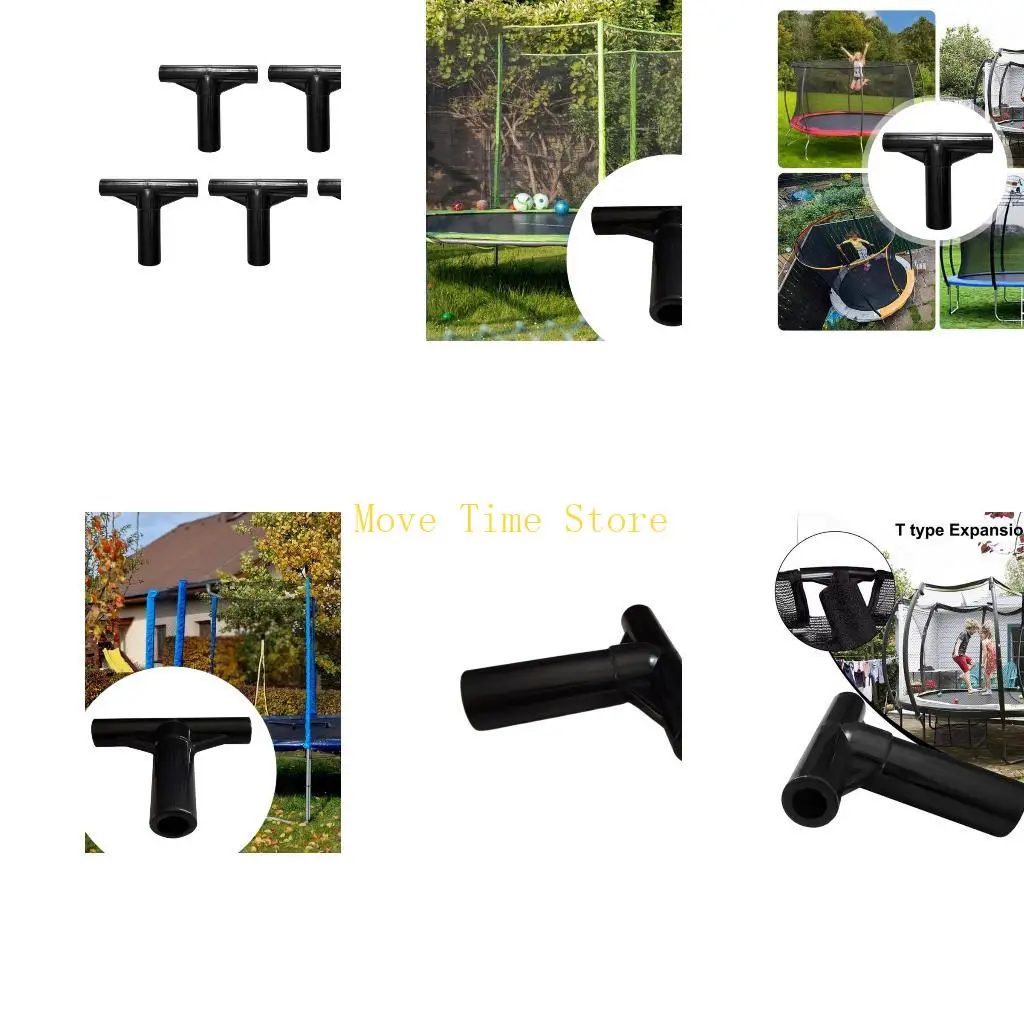 Move Time Store

T type Expansio