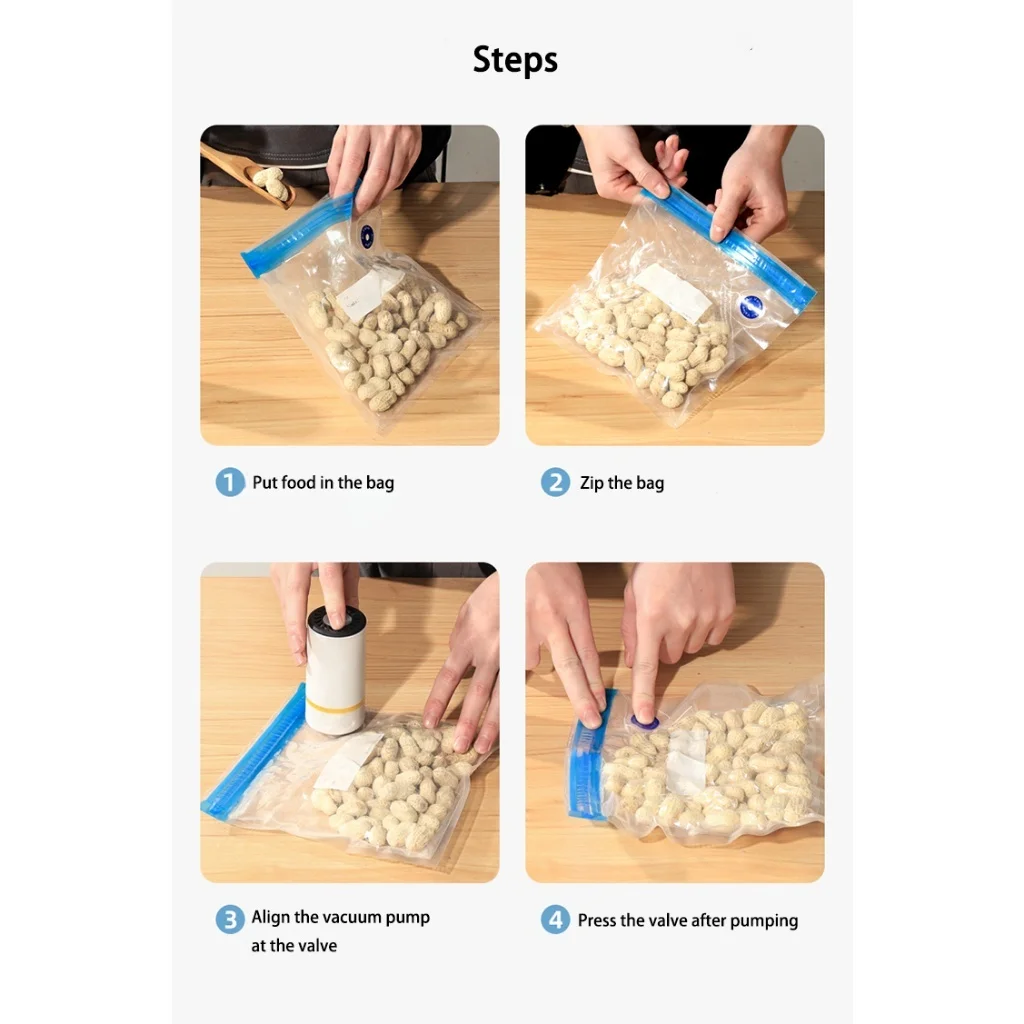 Steps

1 Put food in the bag

2 Zip the bag

3 Align the vacuum pump at the valve

4 Press the valve after pumping