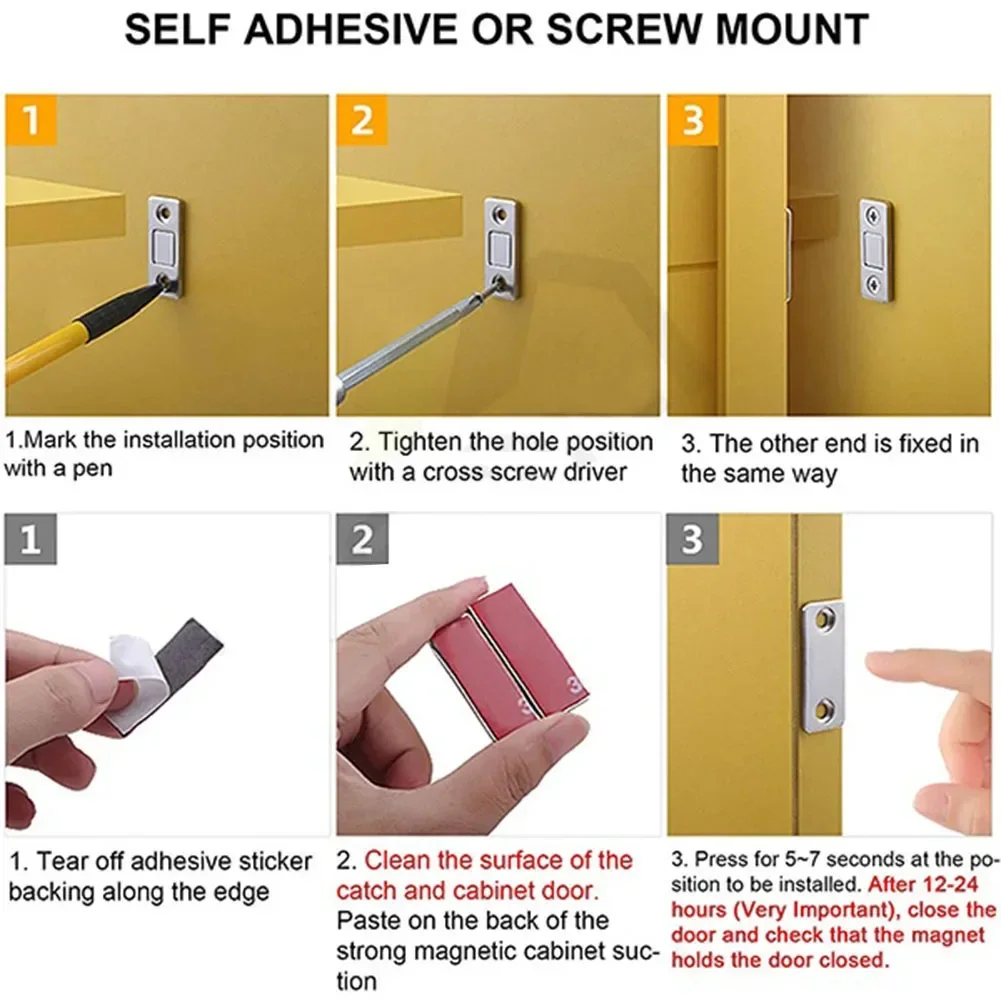 SELF ADHESIVE OR SCREW MOUNT

1

1.Mark the installation position with a pen

2

2. Tighten the hole position with a cross screw driver

3

3. The other end is fixed in the same way

1

1. Tear off adhesive sticker backing along the edge

2

3

3

2. Clean the surface of the catch and cabinet door. Paste on the back of the strong magnetic cabinet suction

3

3. Press for 5~7 seconds at the position to be installed. After 12-24 hours (Very Important), close the door and check that the magnet holds the door closed.