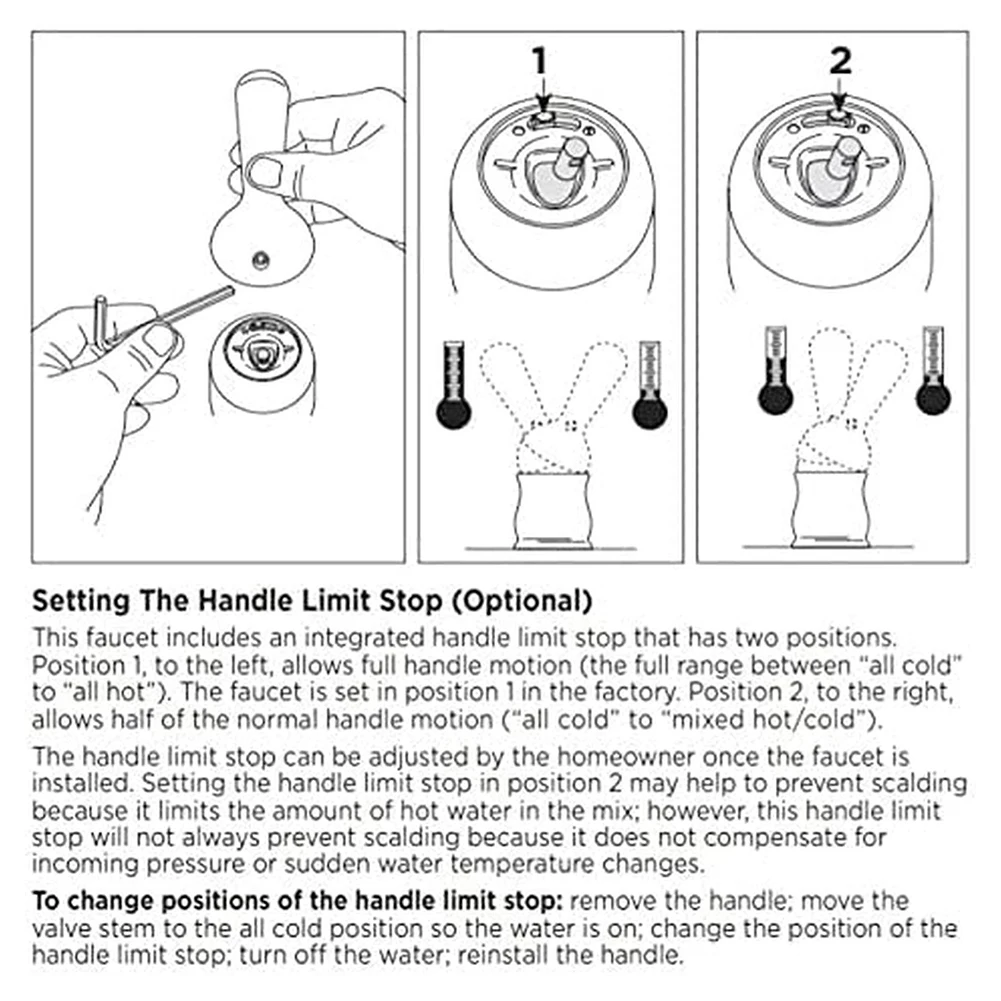 1

2

Setting The Handle Limit Stop (Optional)

This faucet includes an integrated handle limit stop that has two positions. Position 1, to the left, allows full handle motion (the full range between "all cold" to "all hot"). The faucet is set in position 1 in the factory. Position 2, to the right, allows half of the normal handle motion ("all cold" to "mixed hot/cold").

The handle limit stop can be adjusted by the homeowner once the faucet is installed. Setting the handle limit stop in position 2 may help to prevent scalding because it limits the amount of hot water in the mix; however, this handle limit stop will not always prevent scalding because it does not compensate for incoming pressure or sudden water temperature changes.

To change positions of the handle limit stop: remove the handle; move the valve stem to the all cold position so the water is on; change the position of the handle limit stop; turn off the water; reinstall the handle.