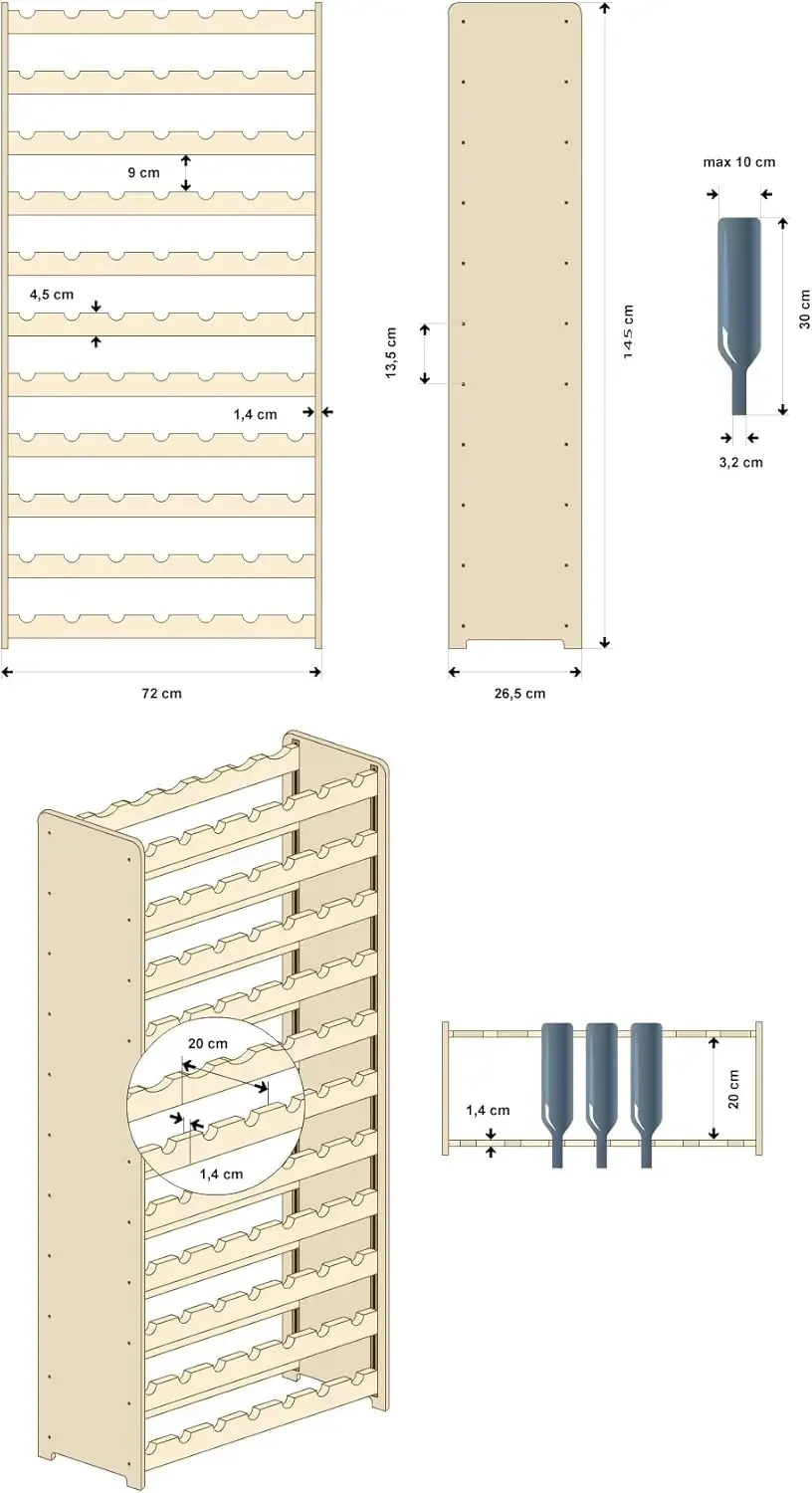 9 cm

4,5 cm

1,4 cm

72 cm

13,5 cm

145 cm

26,5 cm

max 10 cm

30 cm

3,2 cm

20 cm

1,4 cm

1,4 cm

20 cm