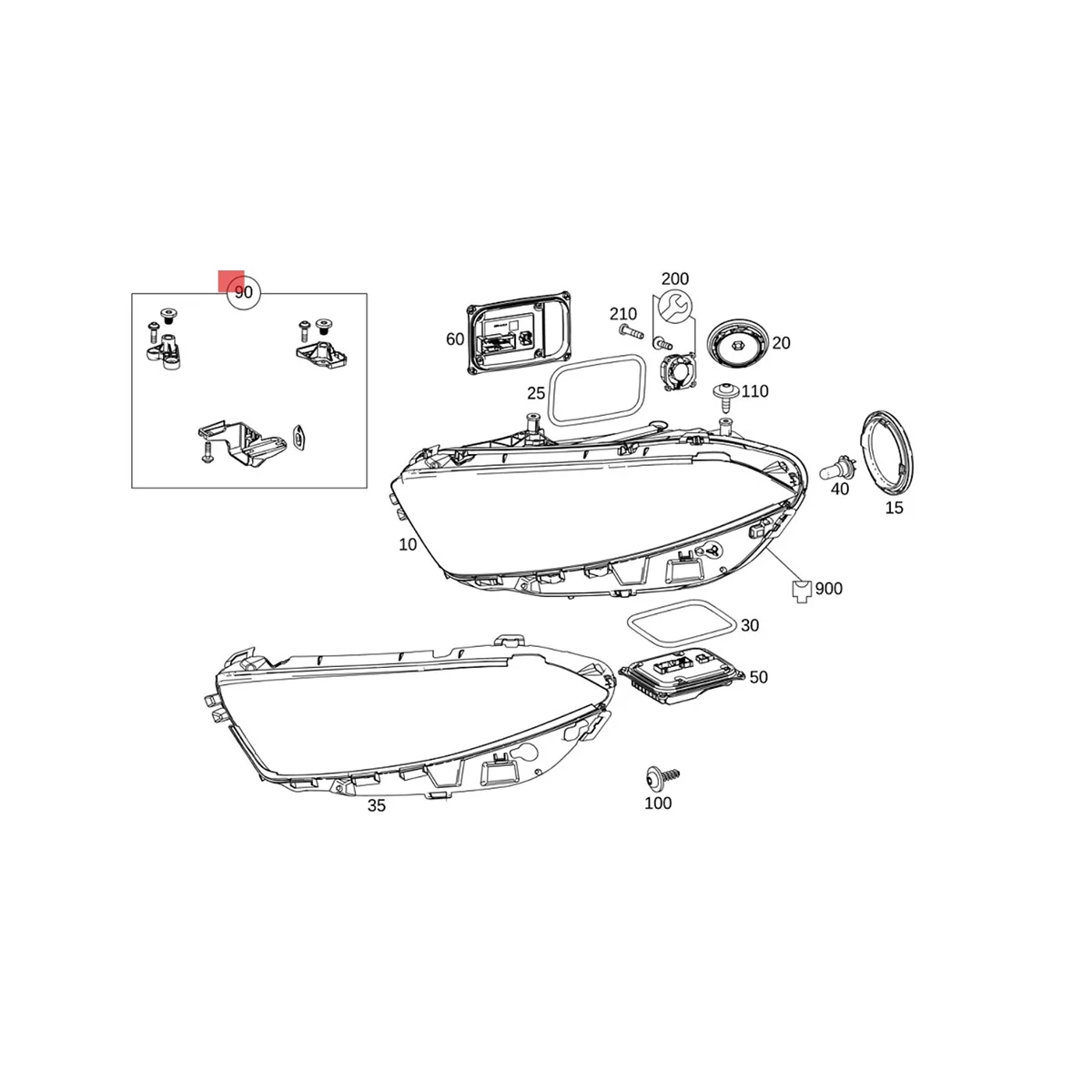 90
200
210
60
20
25
110
40
15
10
900
30
50
35
100