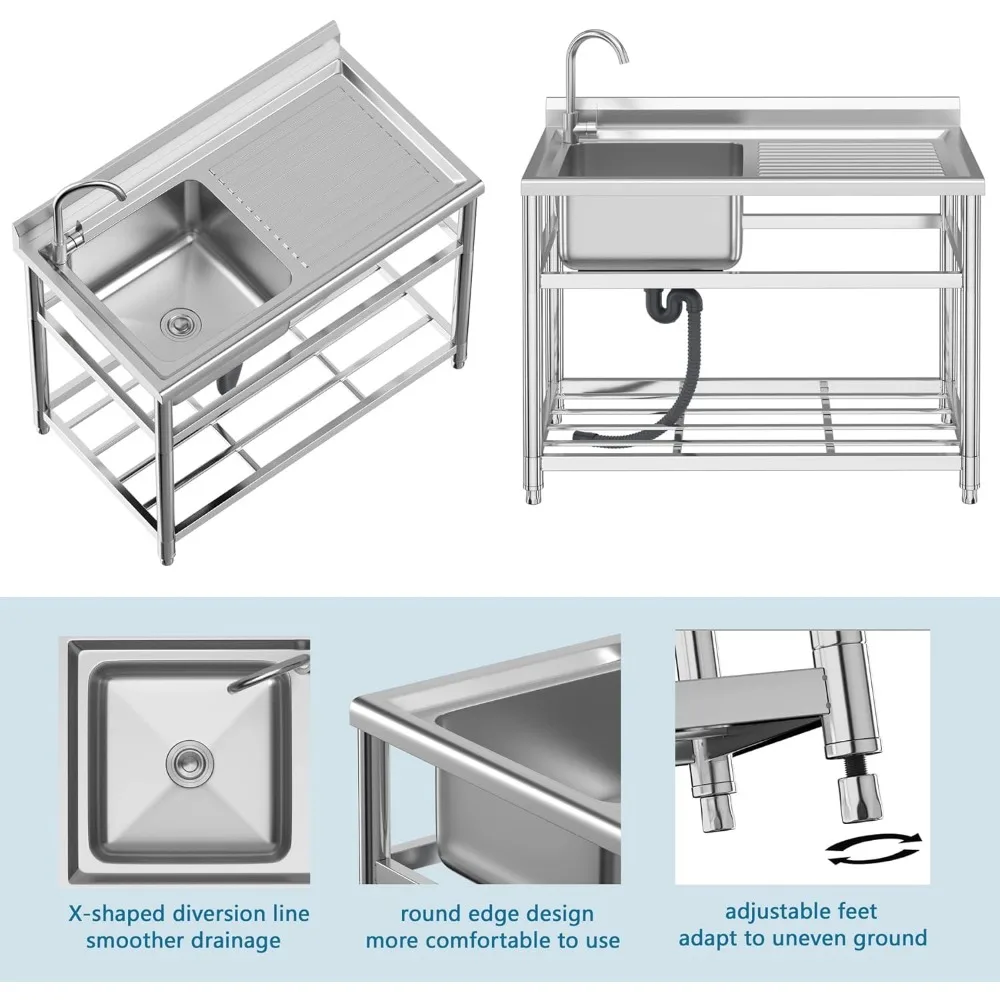 X-shaped diversion line
smoother drainage

round edge design
more comfortable to use

adjustable feet
adapt to uneven ground