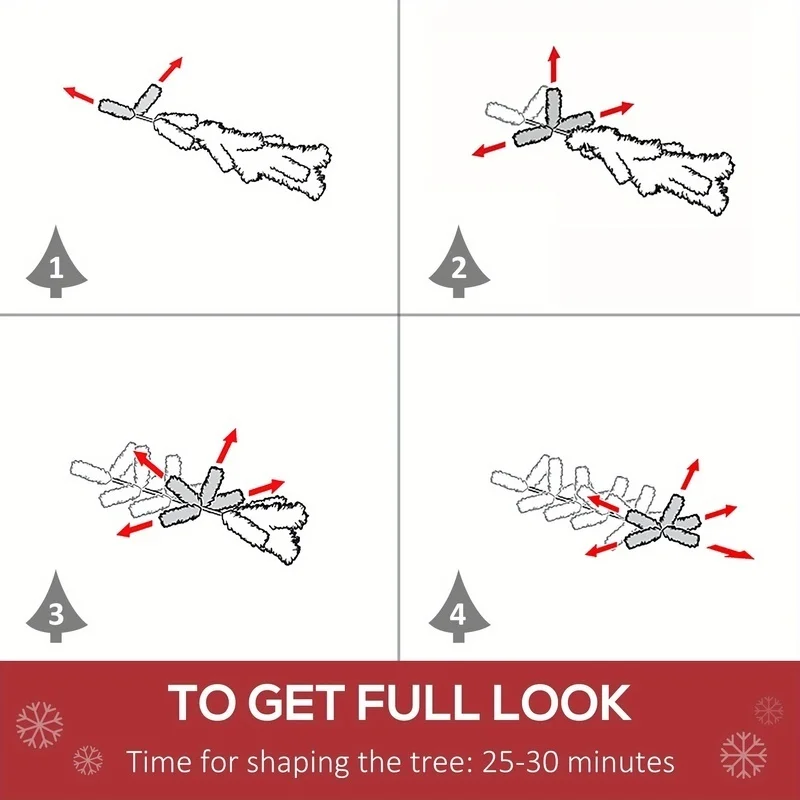 1

2

3

4

TO GET FULL LOOK

Time for shaping the tree: 25-30 minutes