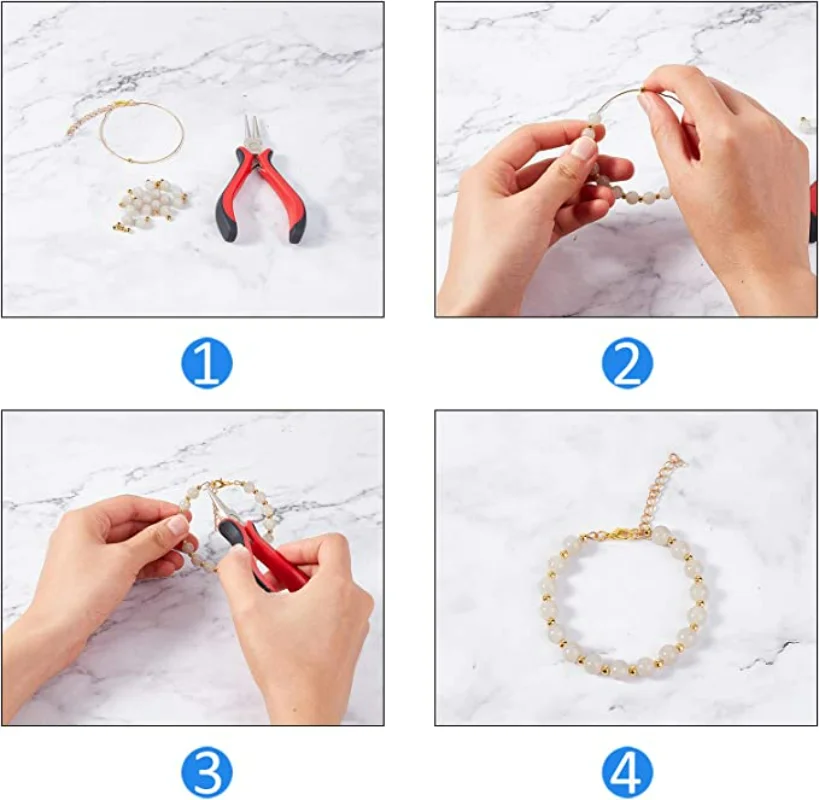 1

2

3

4