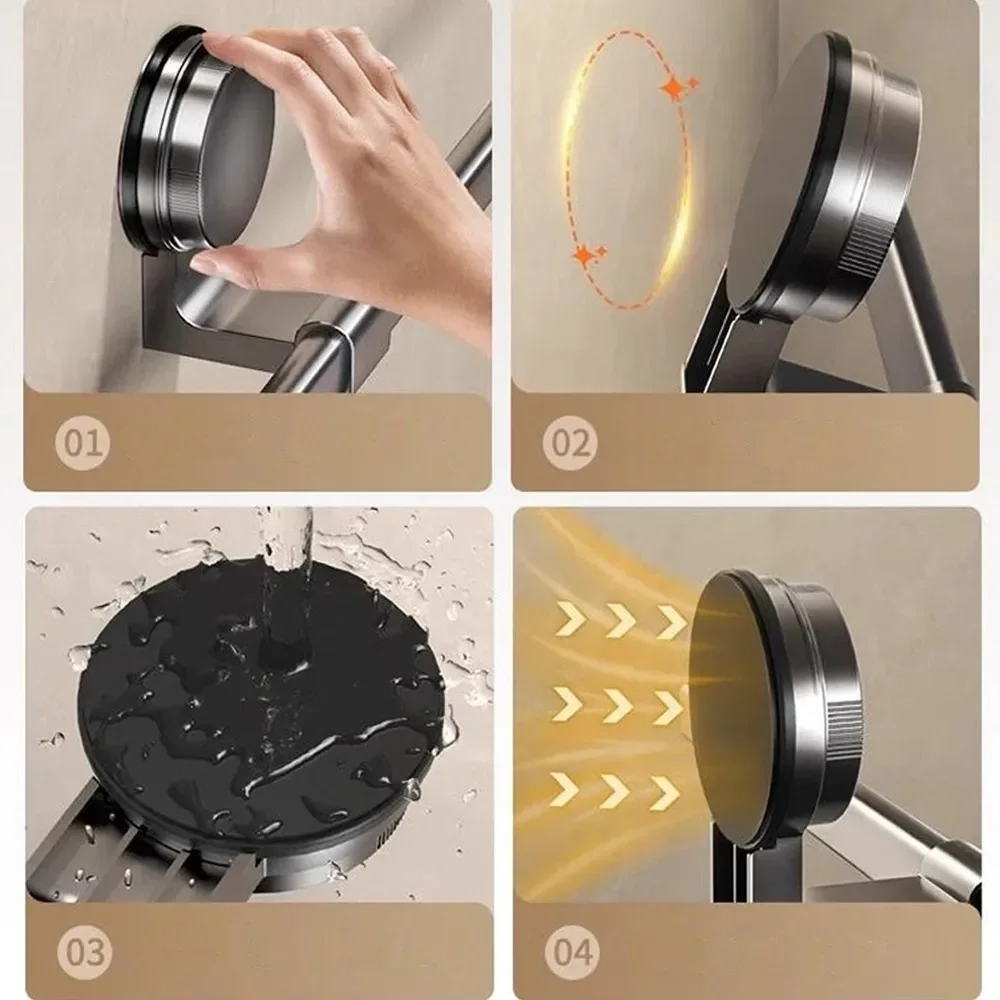 01

02

03

04