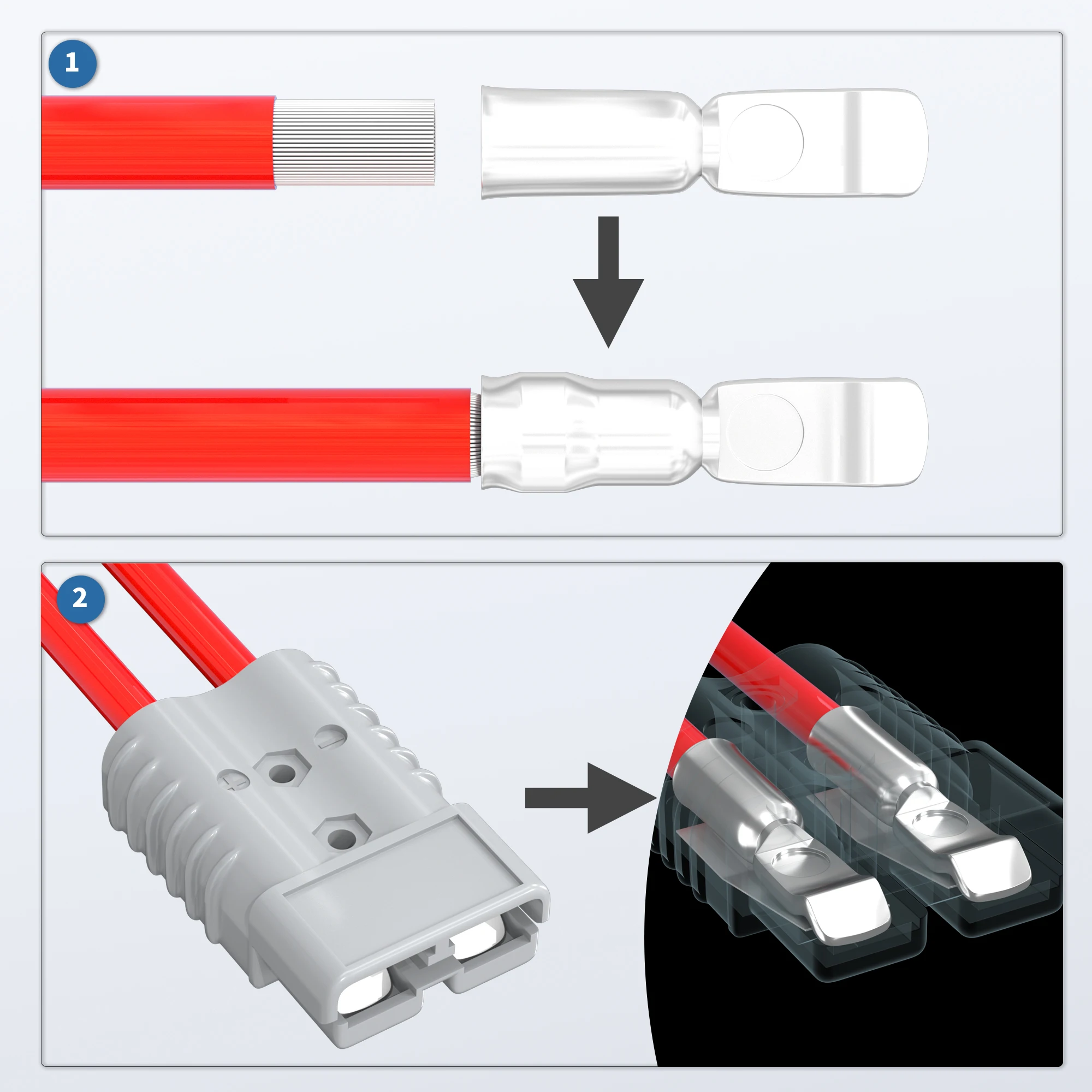 1

2