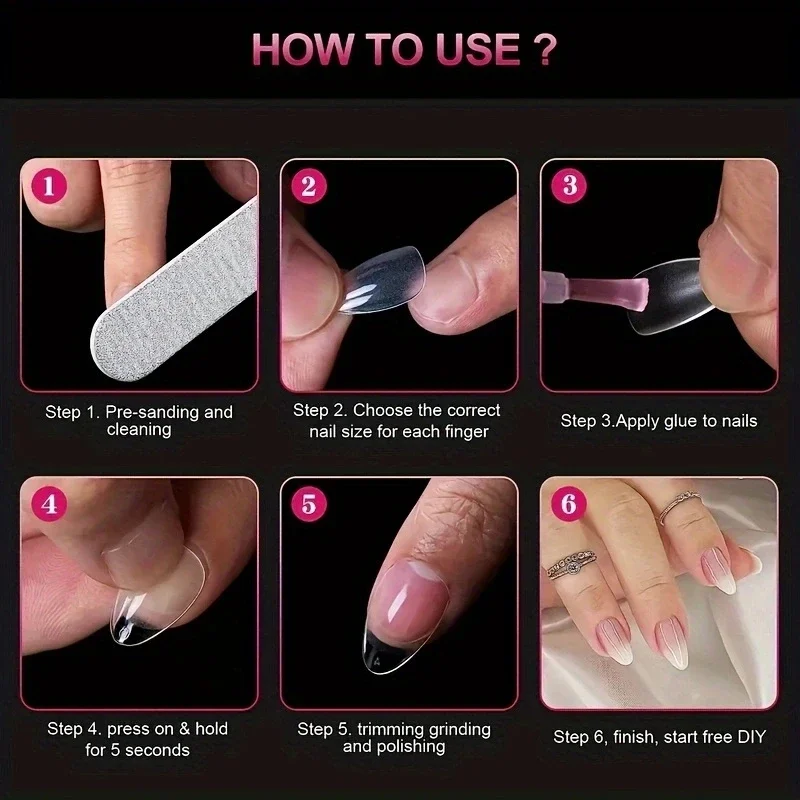 HOW TO USE ?

1

Step 1. Pre-sanding and cleaning

2

Step 2. Choose the correct nail size for each finger

3

Step 3.Apply glue to nails

4

Step 4. press on & hold for 5 seconds

5

Step 5. trimming grinding and polishing

6

Step 6, finish, start free DIY