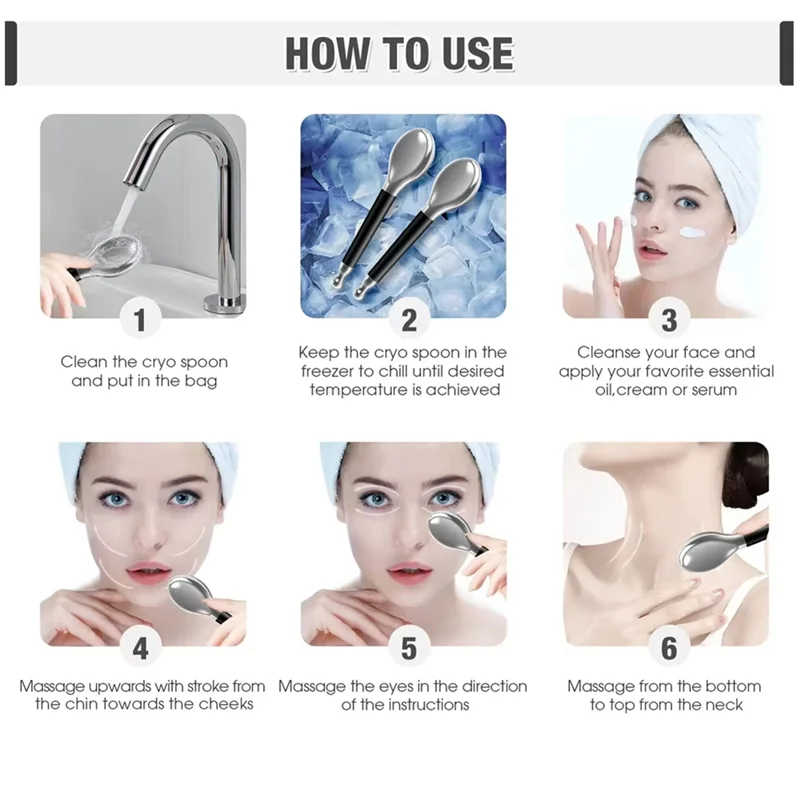 HOW TO USE

1
Clean the cryo spoon and put in the bag

2
Keep the cryo spoon in the freezer to chill until desired temperature is achieved

3
Cleanse your face and apply your favorite essential oil,cream or serum

4
Massage upwards with stroke from the chin towards the cheeks

5
Massage the eyes in the direction of the instructions

6
Massage from the bottom to top from the neck