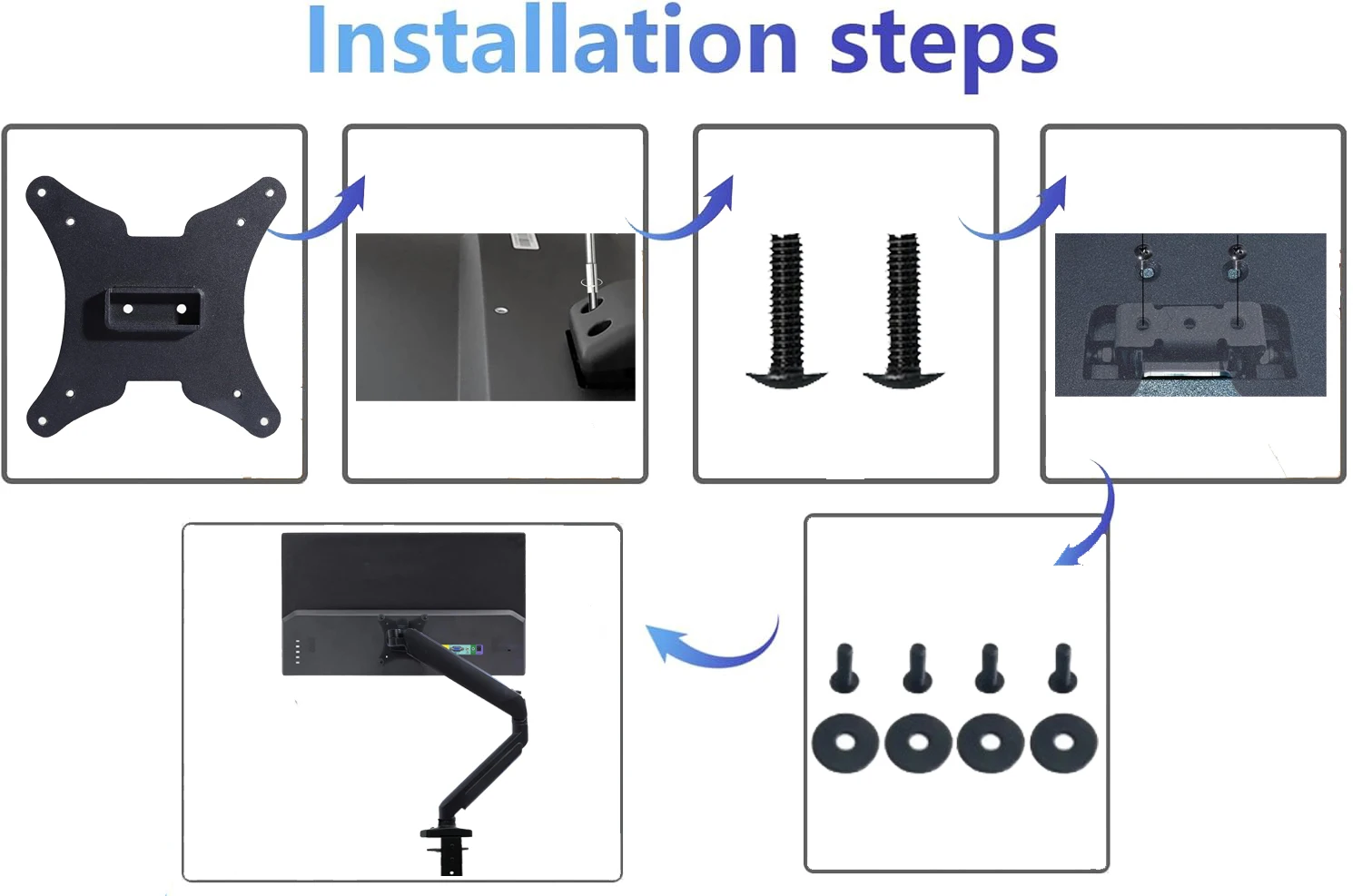 Installation steps