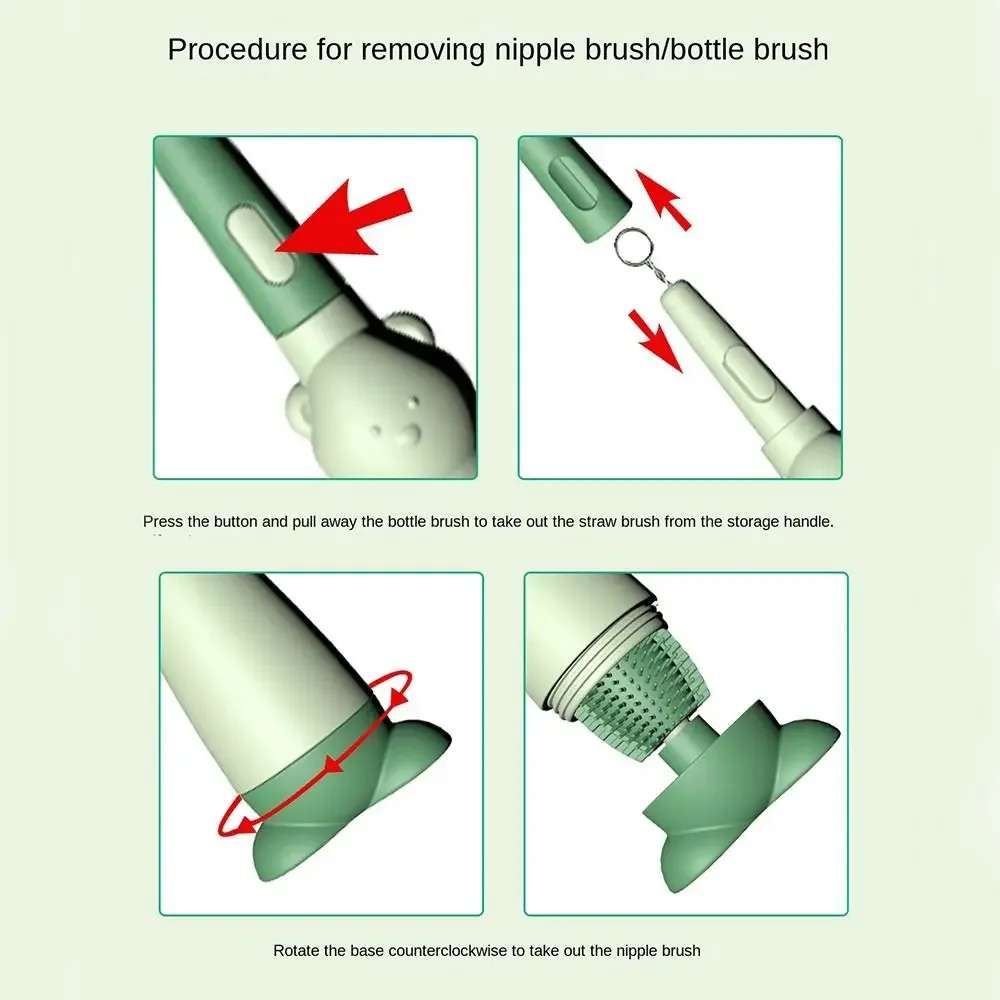 Procedure for removing nipple brush/bottle brush

Press the button and pull away the bottle brush to take out the straw brush from the storage handle.

Rotate the base counterclockwise to take out the nipple brush