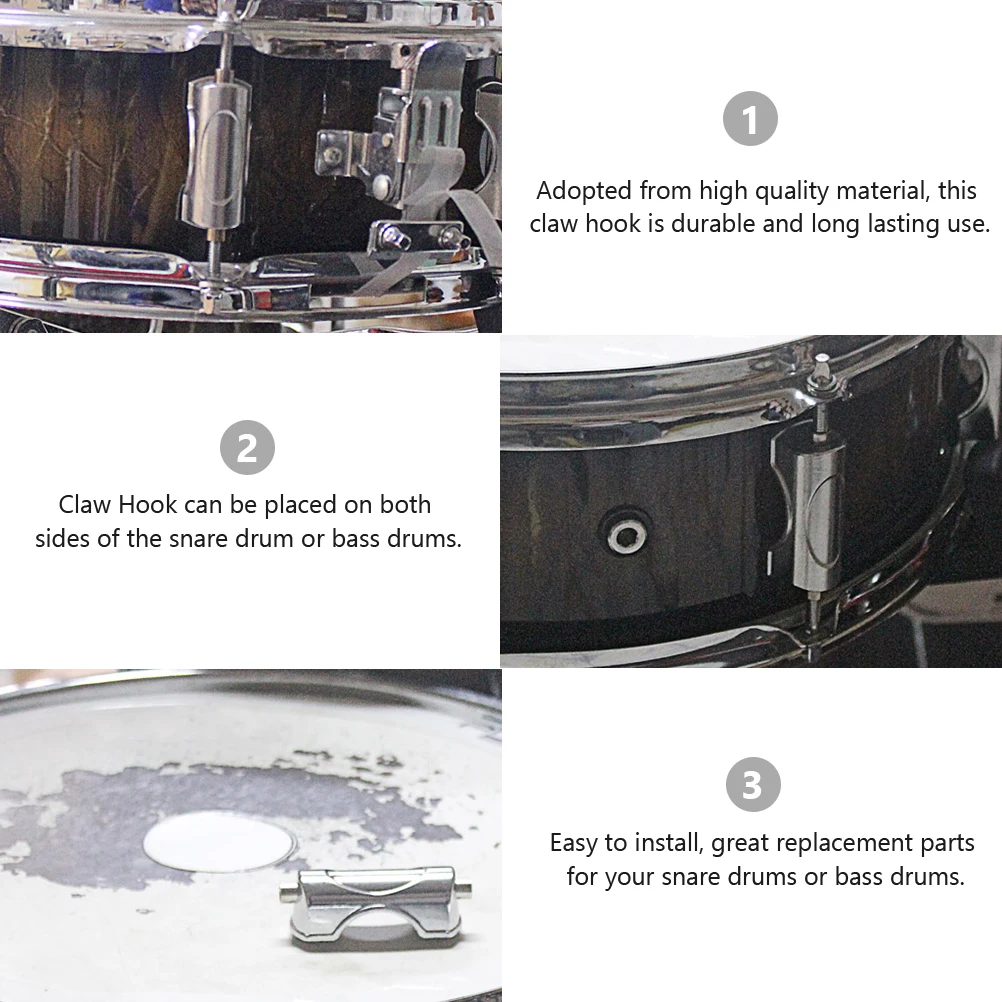 1

Adopted from high quality material, this claw hook is durable and long lasting use.

2

Claw Hook can be placed on both sides of the snare drum or bass drums.

3

Easy to install, great replacement parts for your snare drums or bass drums.