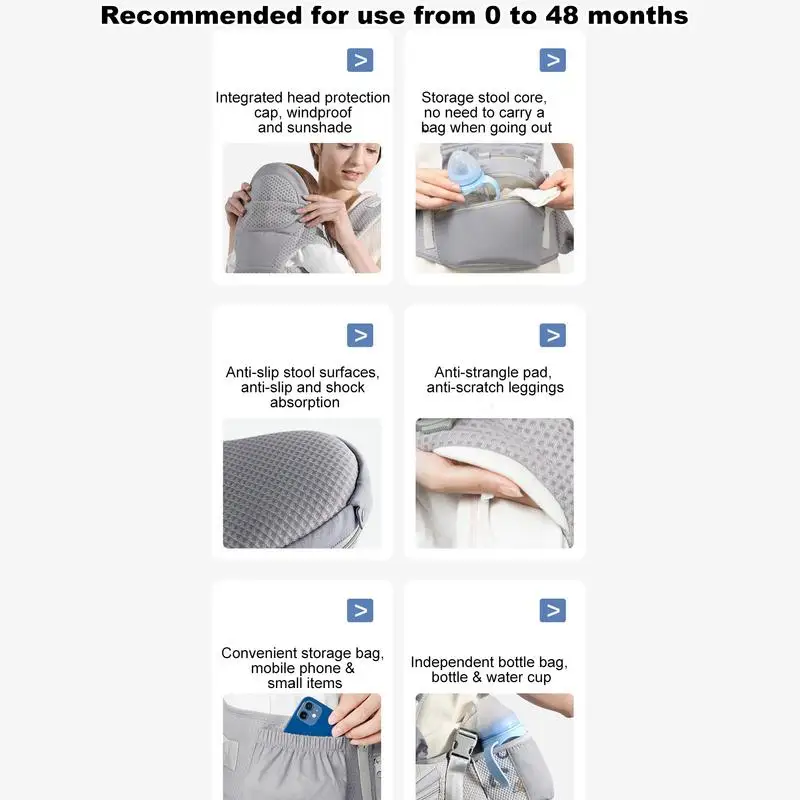 Recommended for use from 0 to 48 months

>

Integrated head protection cap, windproof and sunshade

>

Storage stool core, no need to carry a bag when going out

>

Anti-slip stool surfaces, anti-slip and shock absorption

>

Anti-strangle pad, anti-scratch leggings

>

Convenient storage bag, mobile phone & small items

>

Independent bottle bag, bottle & water cup