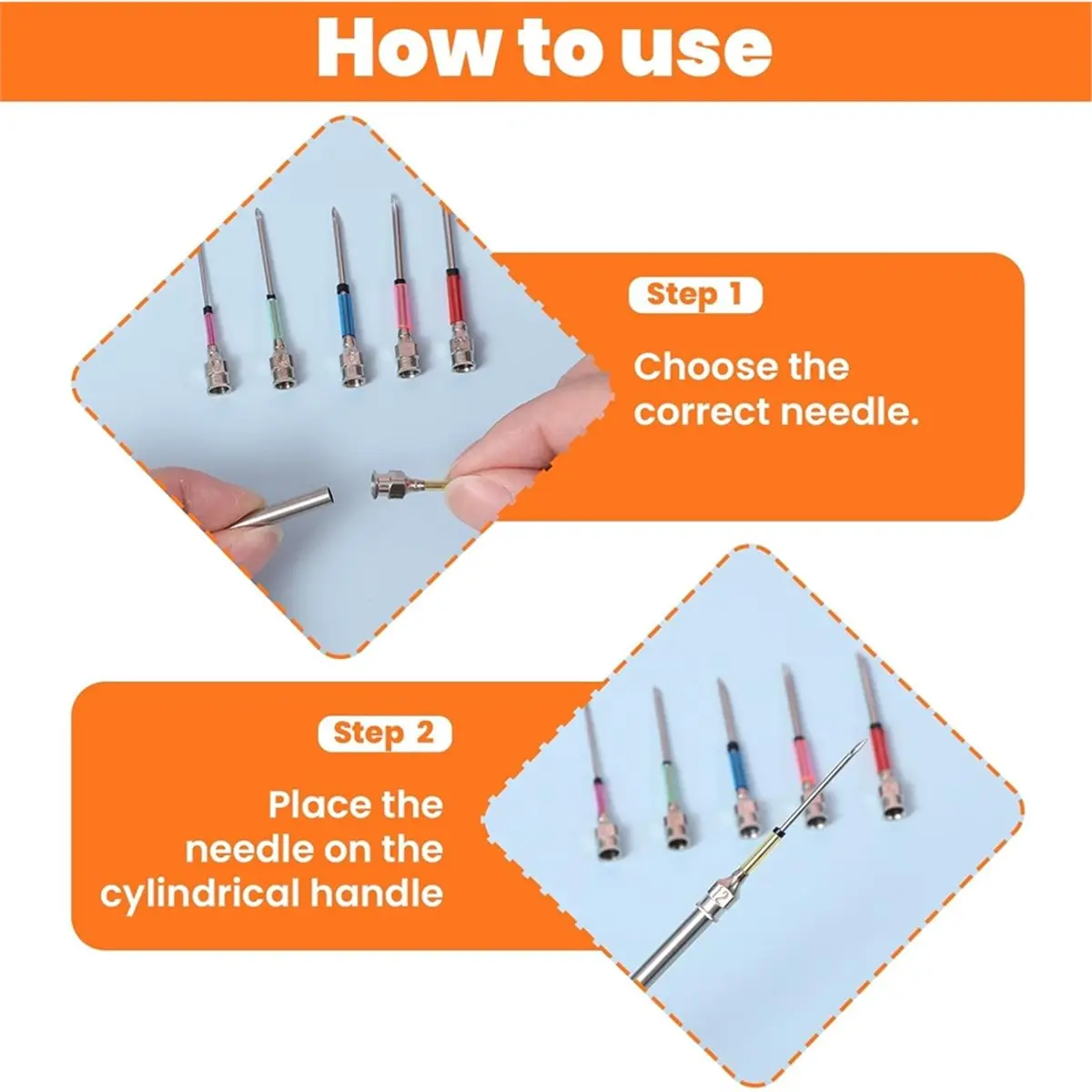 How to use

Step 1

Choose the correct needle.

Step 2

Place the needle on the cylindrical handle