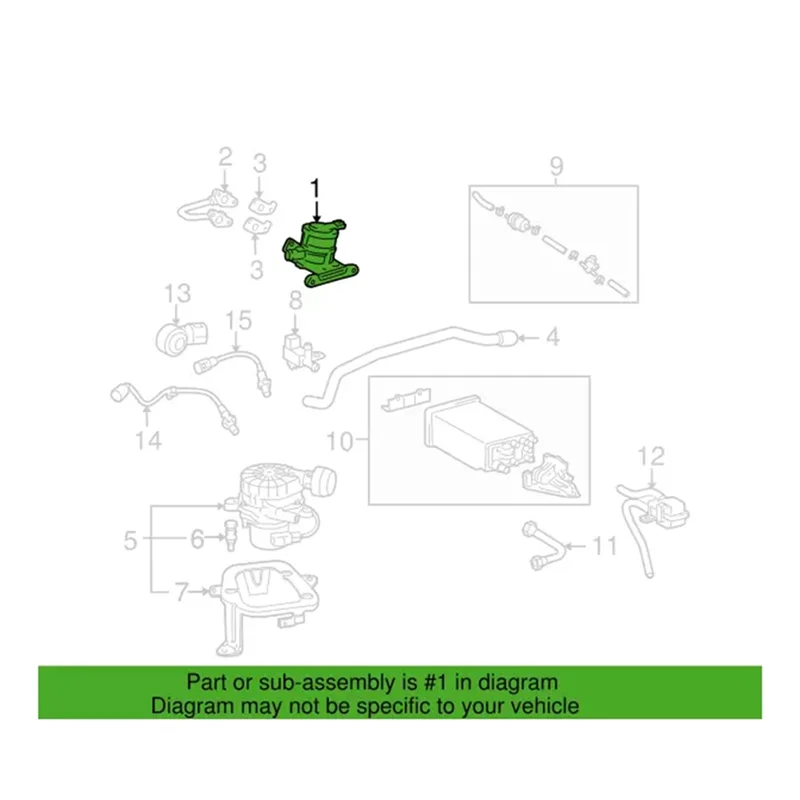 2
3
1
9
3
13
8
15
4
14
10
12
5
6
11
7

Part or sub-assembly is #1 in diagram
Diagram may not be specific to your vehicle