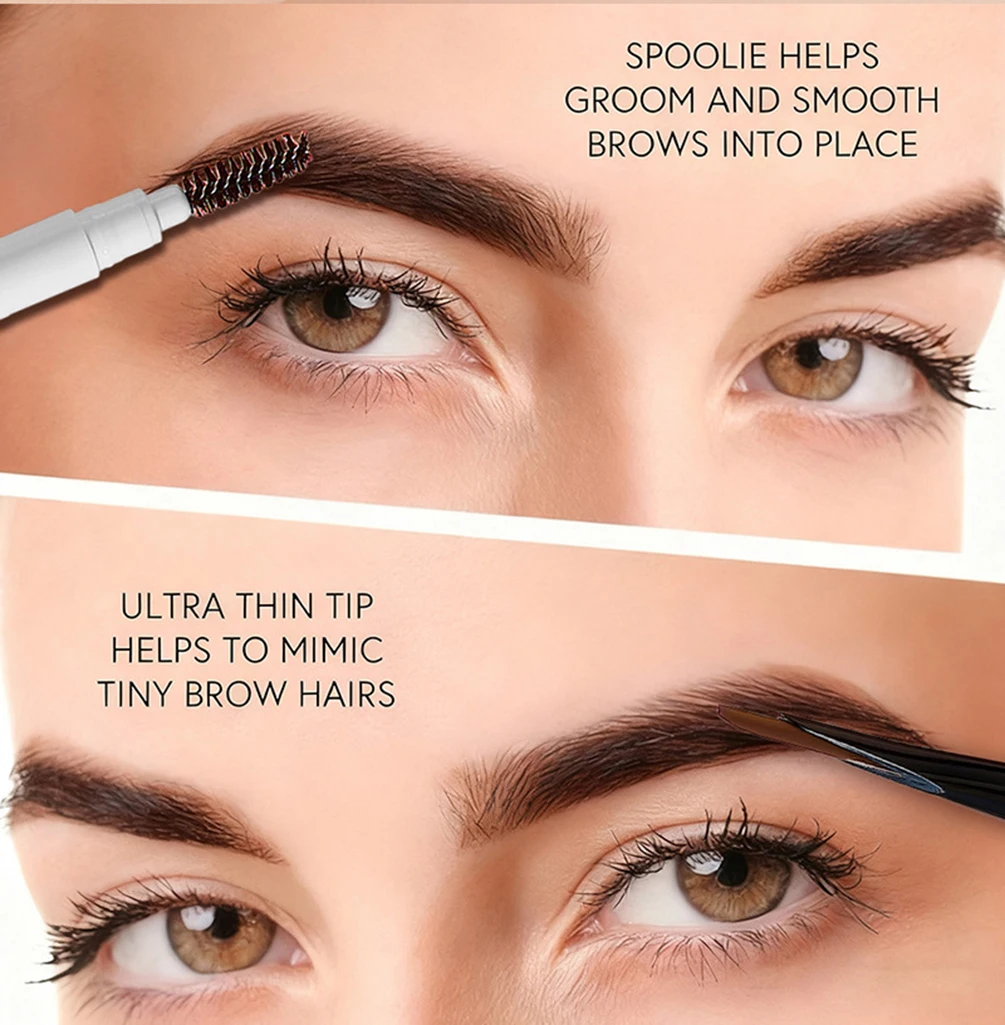 SPOOLIE HELPS GROOM AND SMOOTH BROWS INTO PLACE

ULTRA THIN TIP HELPS TO MIMIC TINY BROW HAIRS