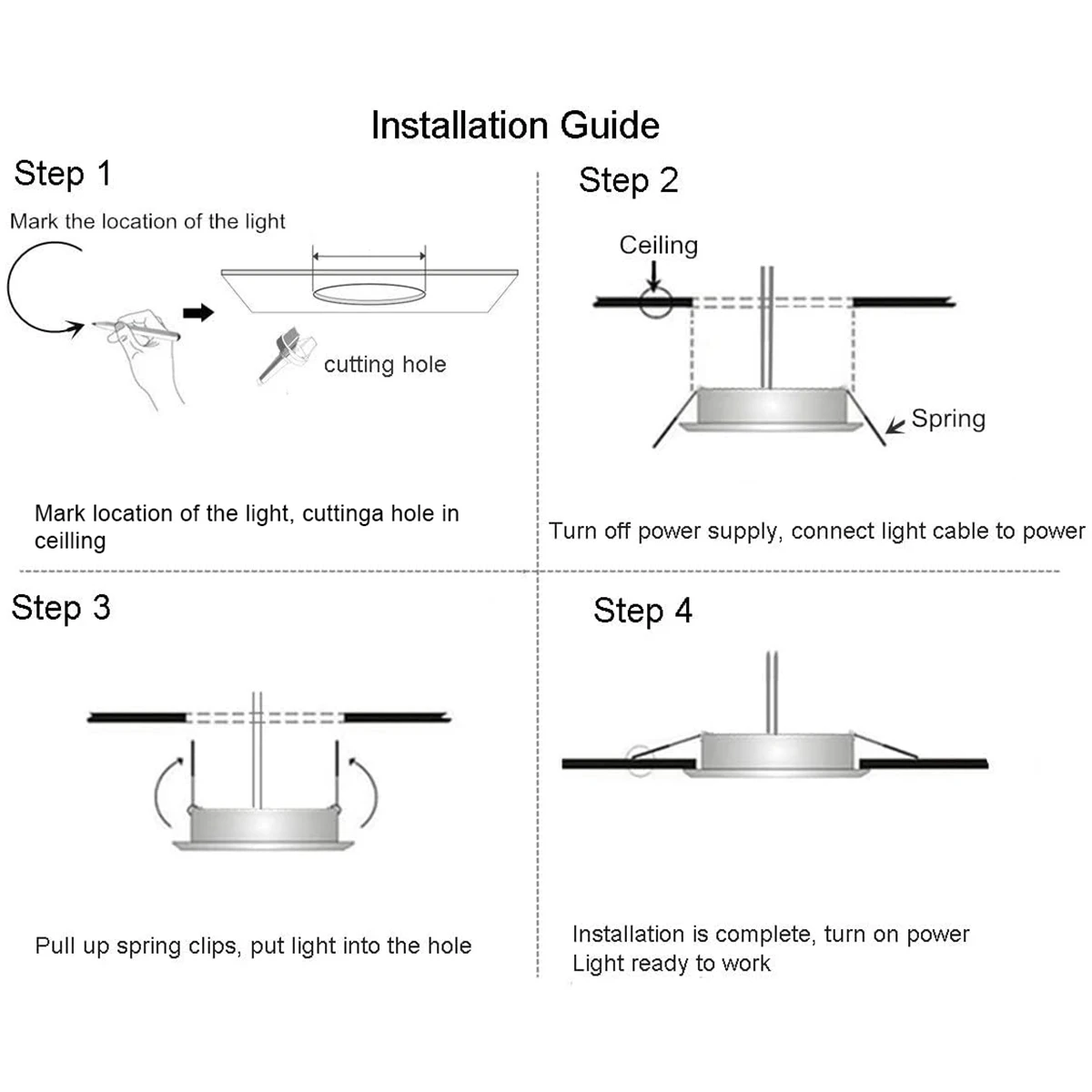 Installation Guide

Step 1

Mark the location of the light

cutting hole

Mark location of the light, cuttinga hole in ceilling

Step 2

Ceiling

Spring

Turn off power supply, connect light cable to power

Step 3

Pull up spring clips, put light into the hole

Step 4

Installation is complete, turn on power
Light ready to work