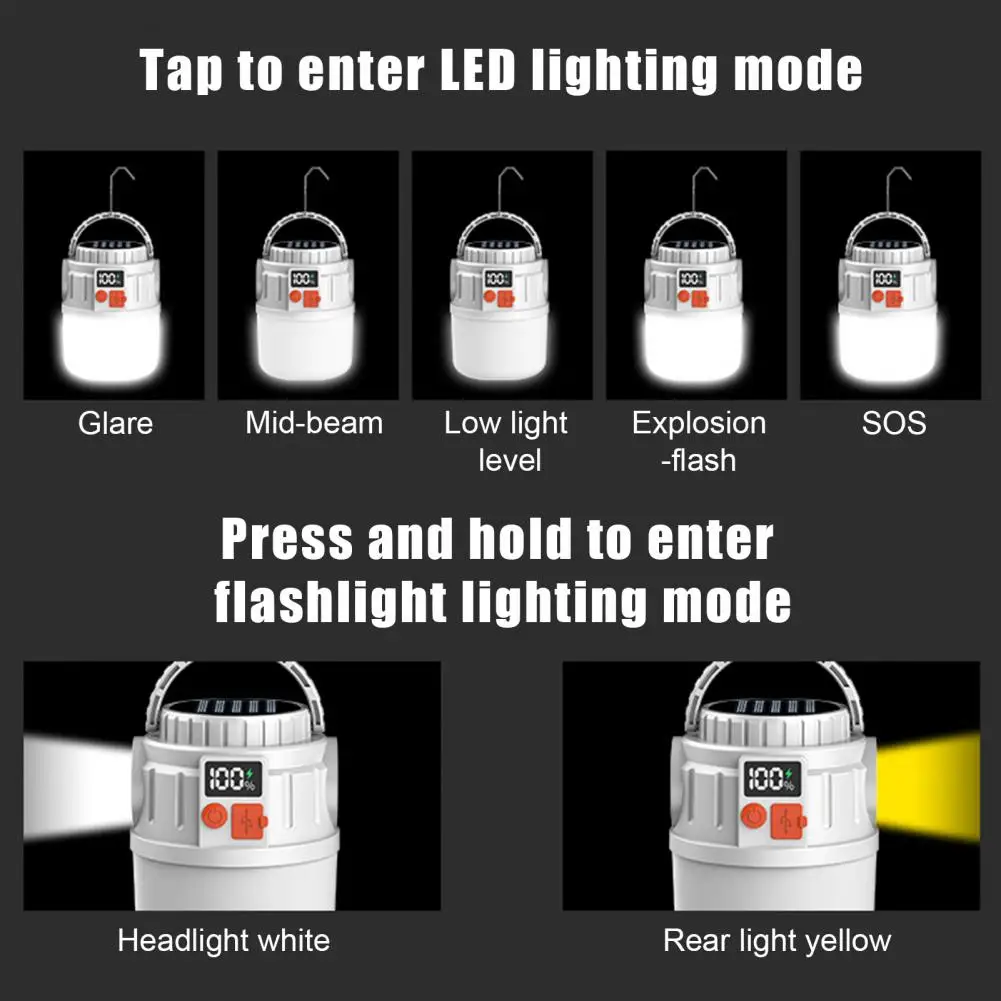 Tap to enter LED lighting mode

100%

100%

100%

100%

100%

Glare

Mid-beam

Low light level

Explosion -flash

SOS

Press and hold to enter flashlight lighting mode

100%

100%

Headlight white

Rear light yellow