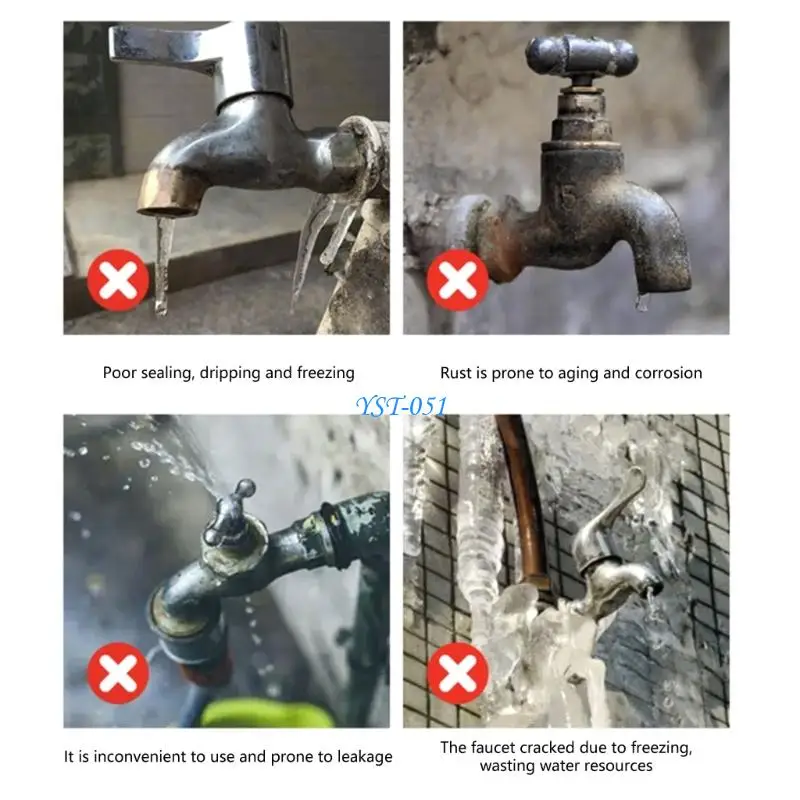 Poor sealing, dripping and freezing

Rust is prone to aging and corrosion

YST-051

It is inconvenient to use and prone to leakage

The faucet cracked due to freezing, wasting water resources