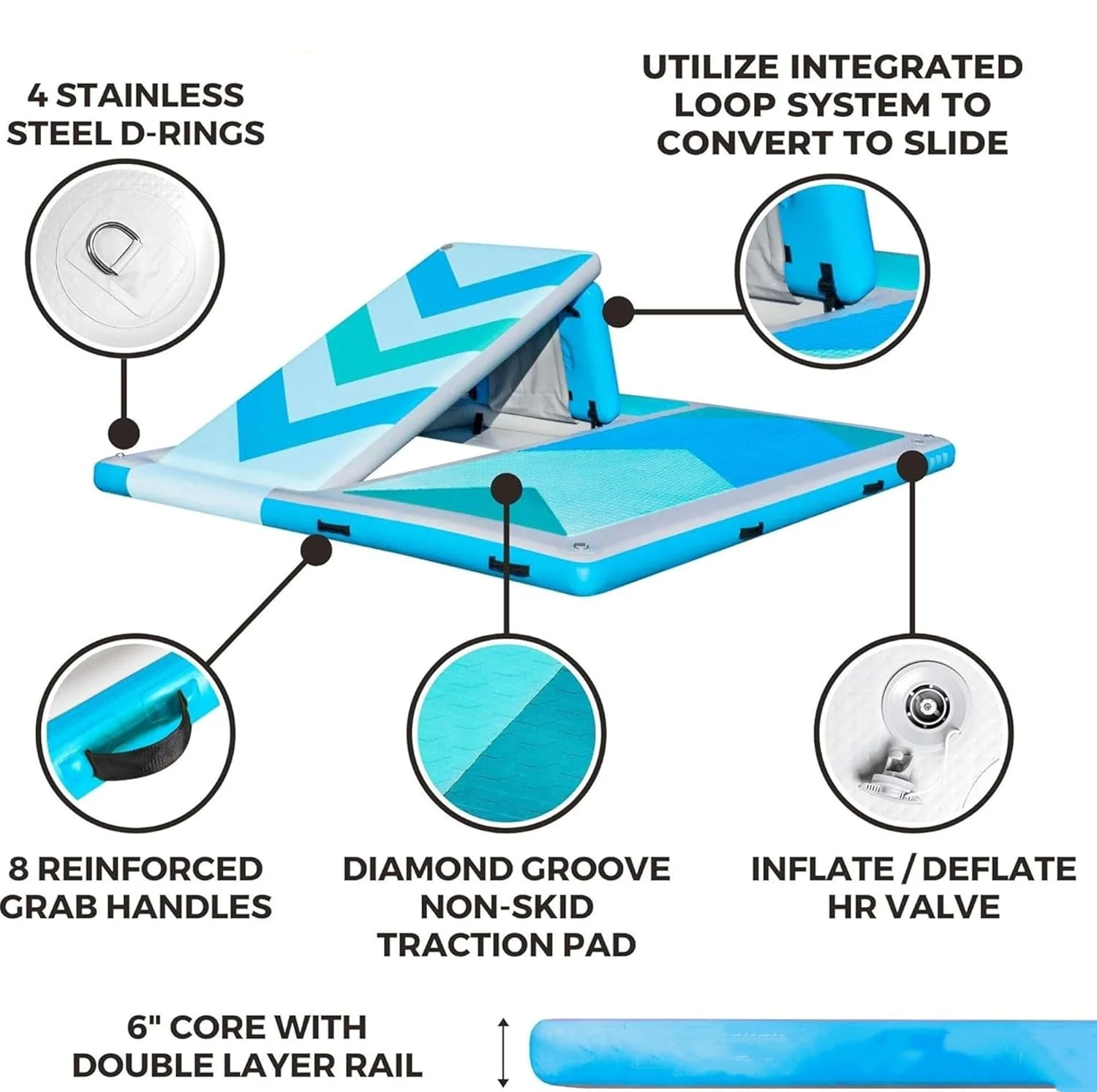 4 STAINLESS STEEL D-RINGS

UTILIZE INTEGRATED LOOP SYSTEM TO CONVERT TO SLIDE

8 REINFORCED GRAB HANDLES

DIAMOND GROOVE NON-SKID TRACTION PAD

INFLATE / DEFLATE HR VALVE

6" CORE WITH DOUBLE LAYER RAIL