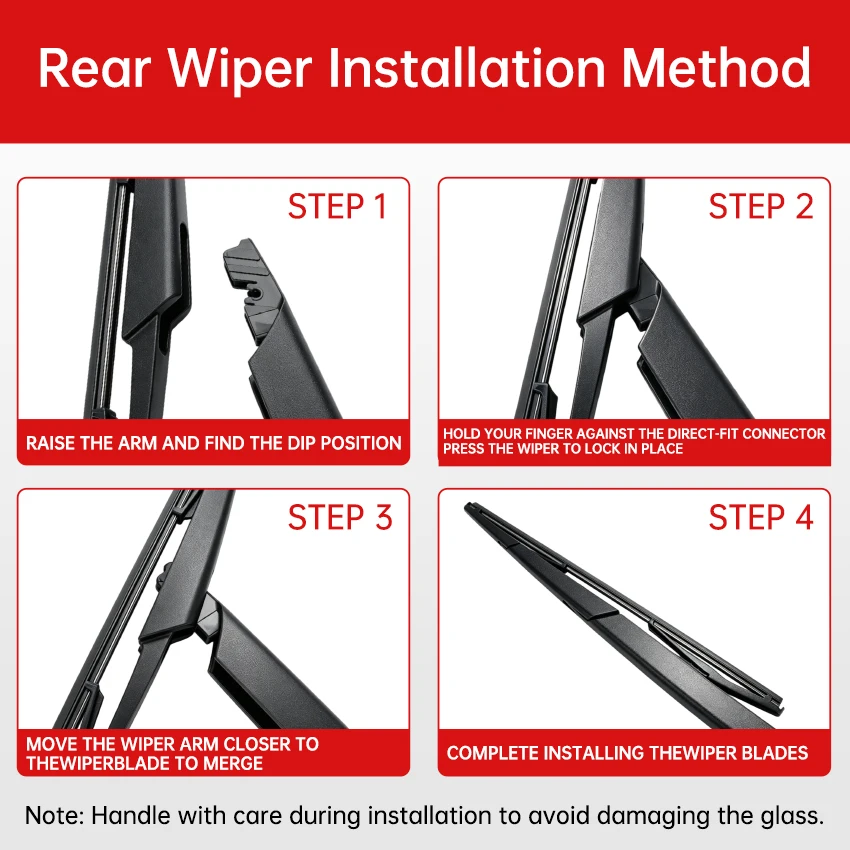 Rear Wiper Installation Method

STEP 1

RAISE THE ARM AND FIND THE DIP POSITION

STEP 2

HOLD YOUR FINGER AGAINST THE DIRECT-FIT CONNECTOR PRESS THE WIPER TO LOCK IN PLACE

STEP 3

MOVE THE WIPER ARM CLOSER TO THEWIPERBLADE TO MERGE

STEP 4

COMPLETE INSTALLING THEWIPER BLADES

Note: Handle with care during installation to avoid damaging the glass.