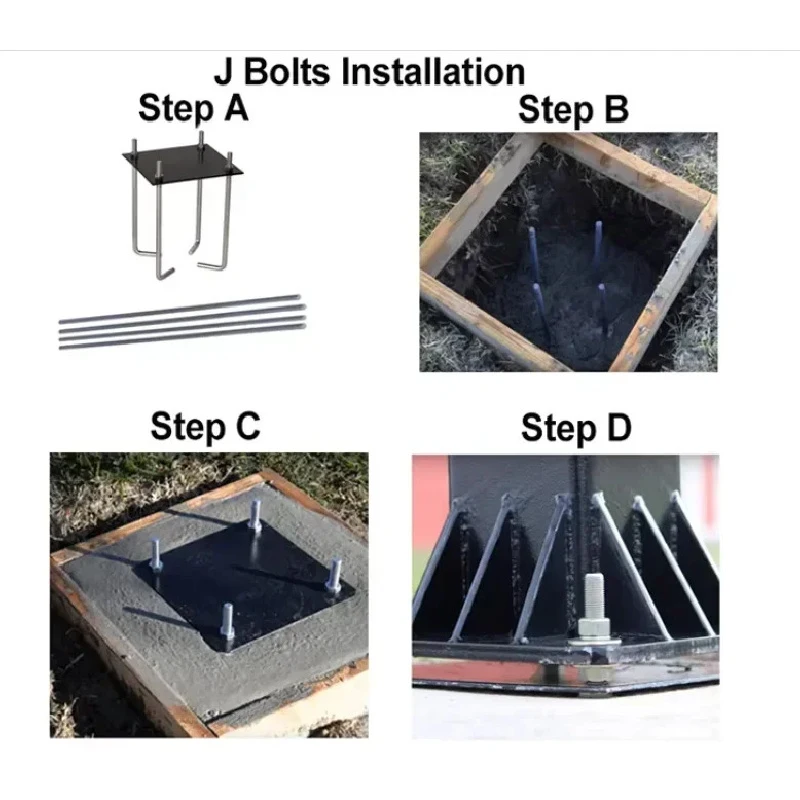 J Bolts Installation

Step A

Step B

Step C

Step D