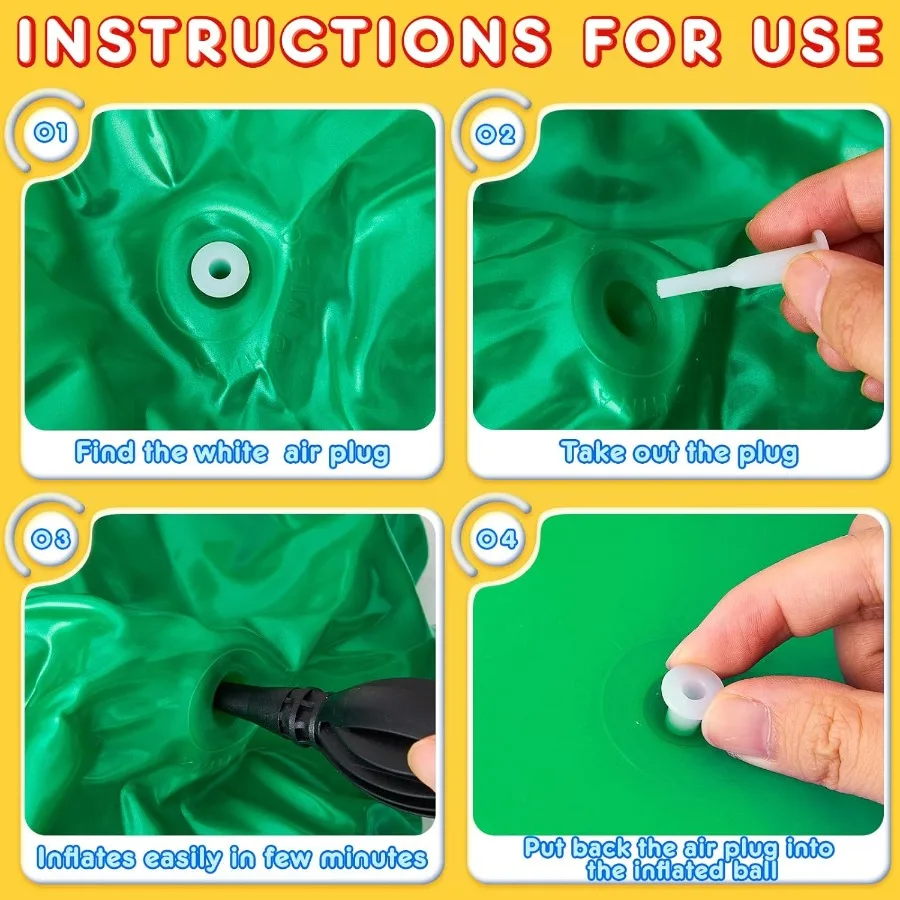 INSTRUCTIONS FOR USE

01
Find the white air plug

02
Take out the plug

03
Inflates easily in few minutes

04
Put back the air plug into the inflated ball