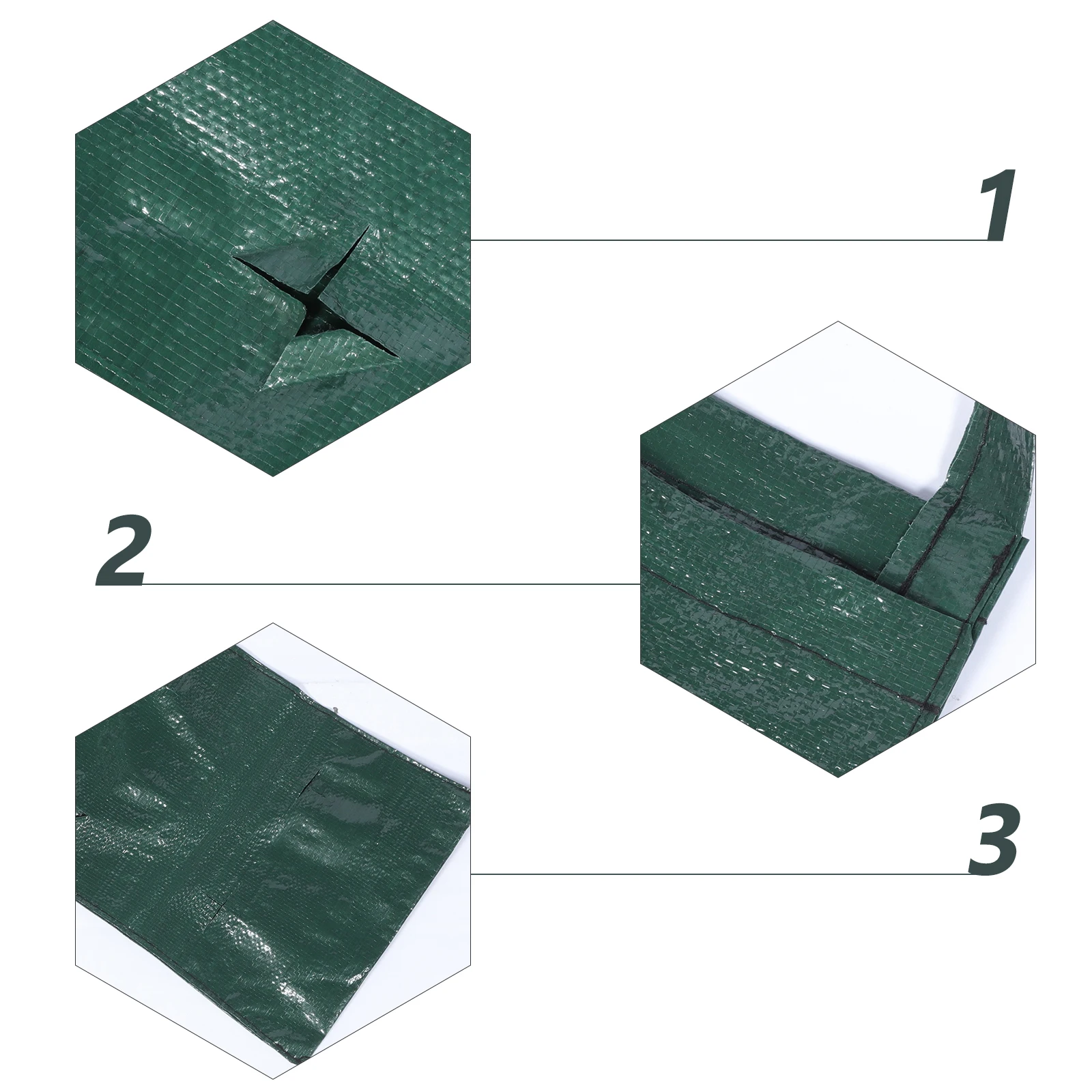 1

2

3