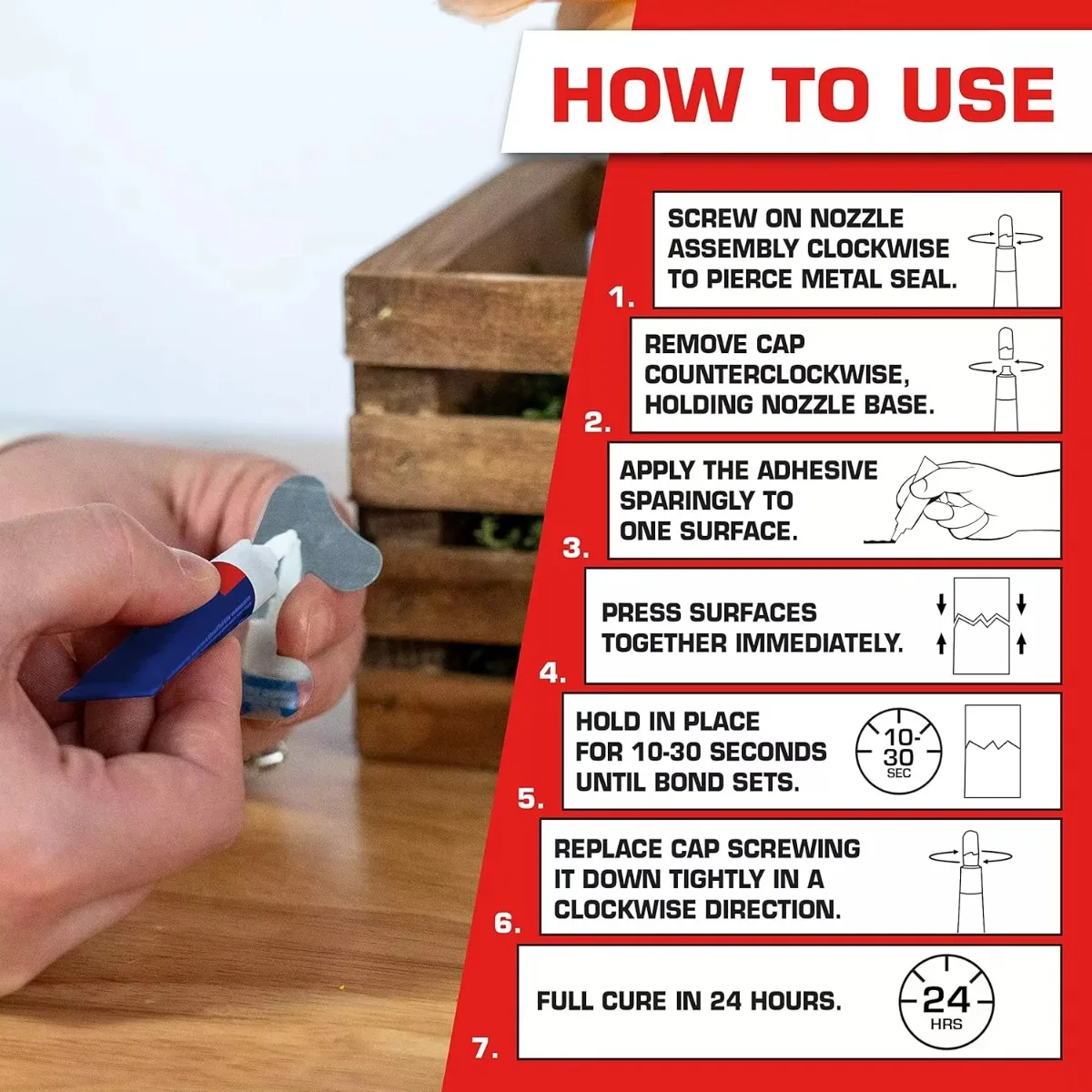 HOW TO USE

1. SCREW ON NOZZLE ASSEMBLY CLOCKWISE TO PIERCE METAL SEAL.

2. REMOVE CAP COUNTERCLOCKWISE, HOLDING NOZZLE BASE.

3. APPLY THE ADHESIVE SPARINGLY TO ONE SURFACE.

4. PRESS SURFACES TOGETHER IMMEDIATELY.

5. HOLD IN PLACE FOR 10-30 SECONDS UNTIL BOND SETS.

10-30 SEC

6. REPLACE CAP SCREWING IT DOWN TIGHTLY IN A CLOCKWISE DIRECTION.

7. FULL CURE IN 24 HOURS.

24 HRS