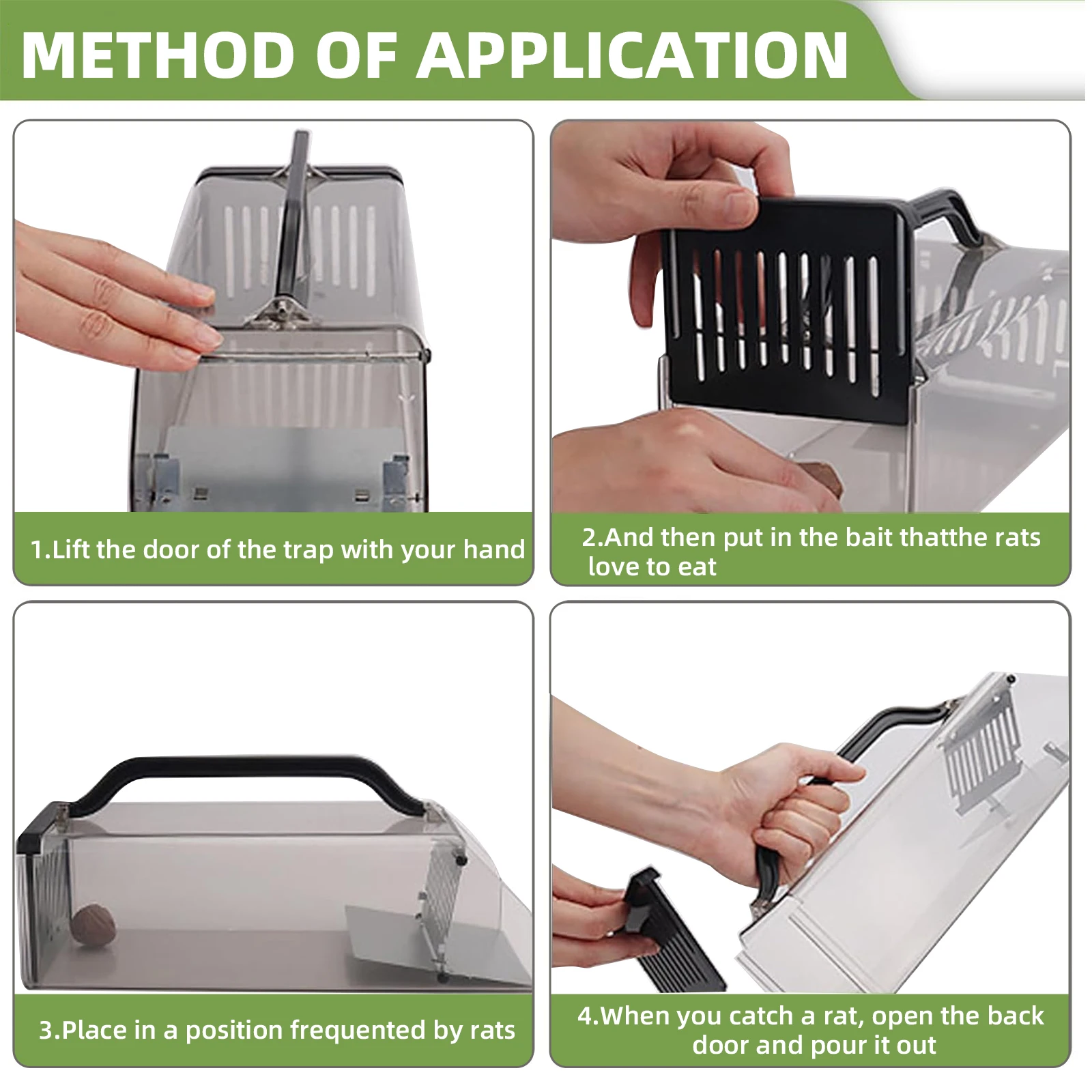 METHOD OF APPLICATION

1.Lift the door of the trap with your hand

2.And then put in the bait thatthe rats love to eat

3.Place in a position frequented by rats

4.When you catch a rat, open the back door and pour it out