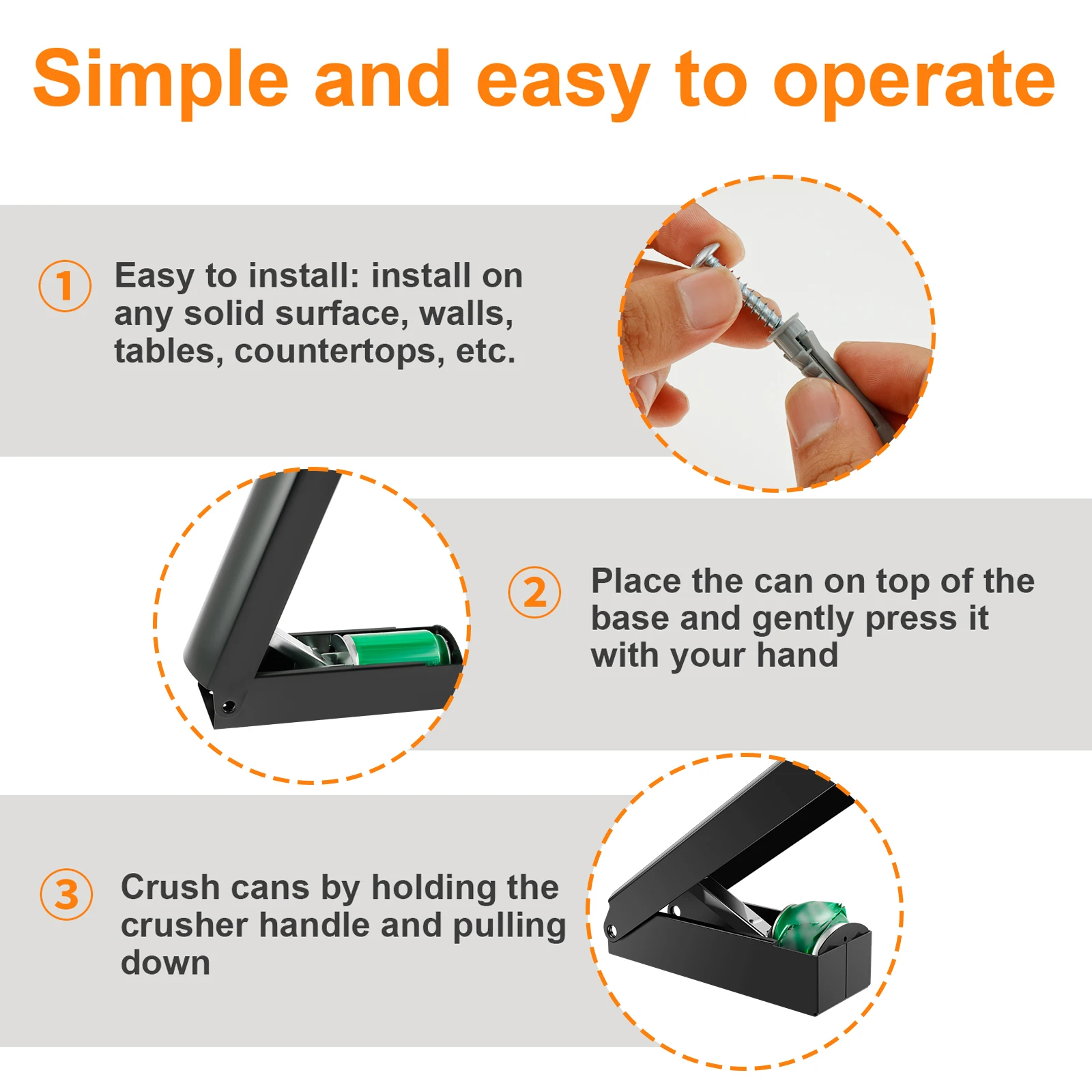 Simple and easy to operate

1 Easy to install: install on any solid surface, walls, tables, countertops, etc.

2 Place the can on top of the base and gently press it with your hand

3 Crush cans by holding the crusher handle and pulling down