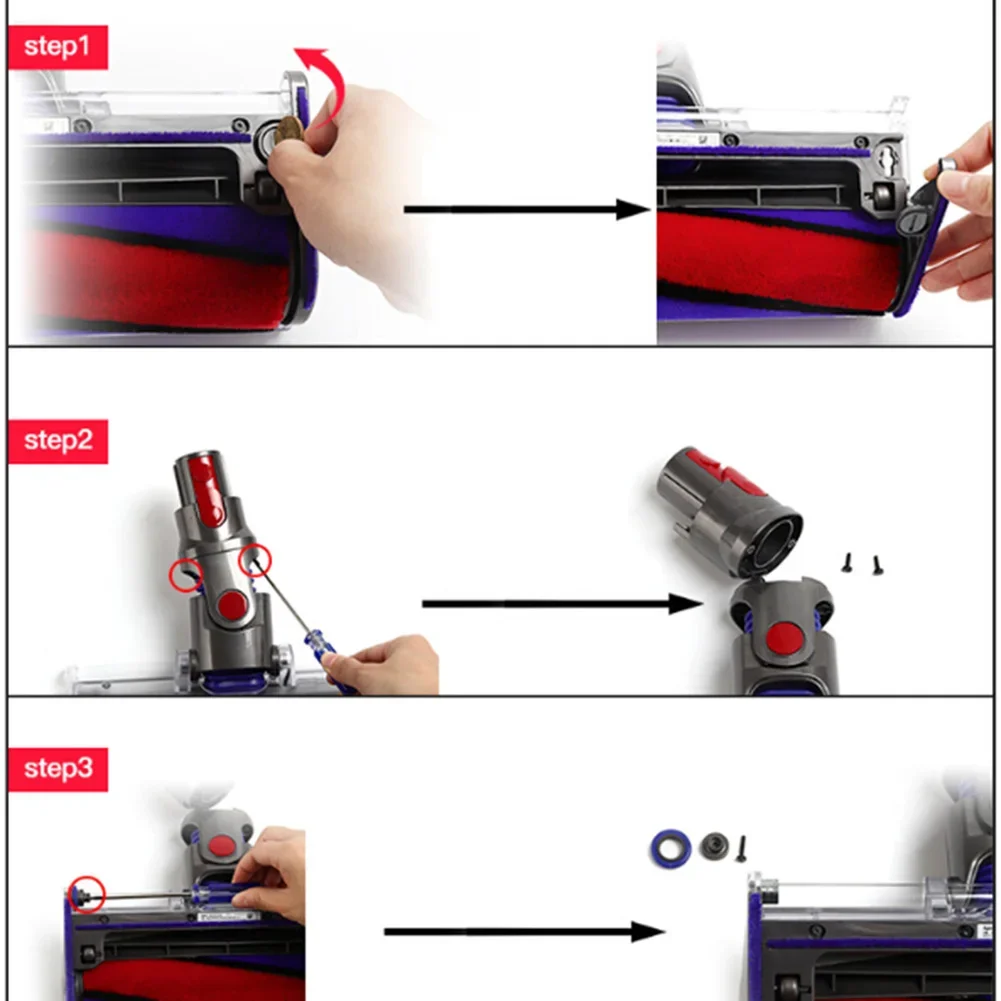 step1

step2

step3