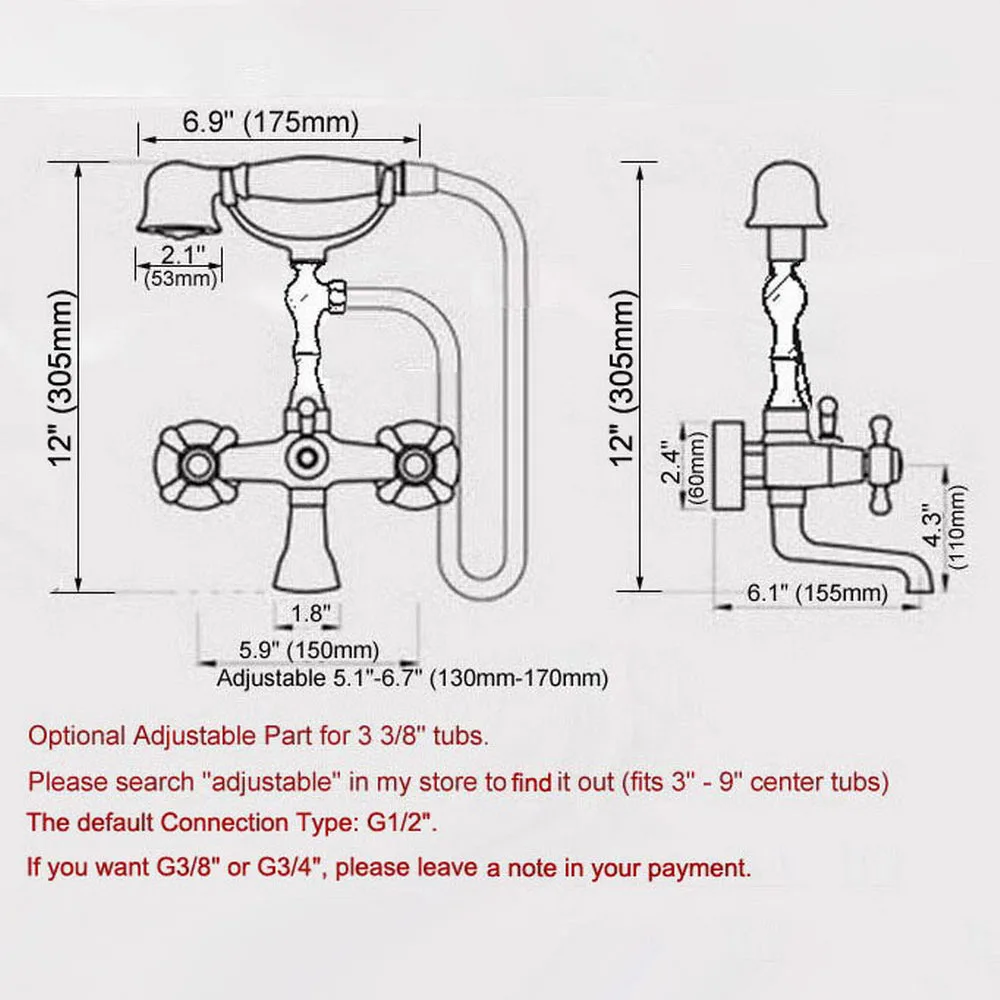 6.9" (175mm)

2.1"
(53mm)

12" (305mm)

1.8"

5.9" (150mm)

Adjustable 5.1"-6.7" (130mm-170mm)

12" (305mm)

2.4"
(60mm)

4.3"
(110mm)

6.1" (155mm)

Optional Adjustable Part for 3 3/8" tubs.

Please search "adjustable" in my store to find it out (fits 3" - 9" center tubs)

The default Connection Type: G1/2".

If you want G3/8" or G3/4", please leave a note in your payment.