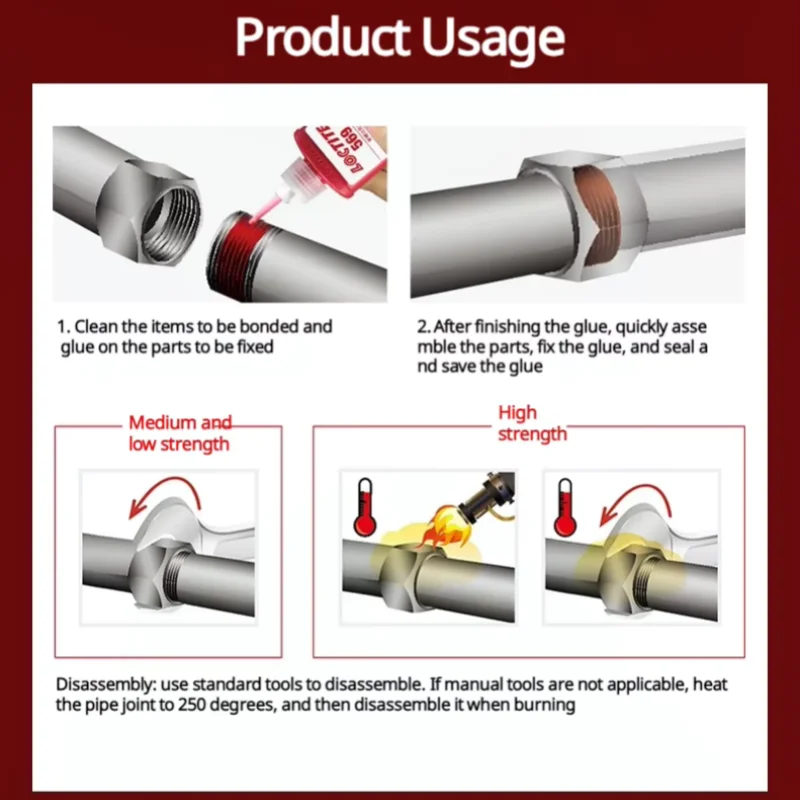 Product Usage

LOCTITE 569

1. Clean the items to be bonded and glue on the parts to be fixed

2. After finishing the glue, quickly asse mble the parts, fix the glue, and seal a nd save the glue

Medium and low strength

High strength

Disassembly: use standard tools to disassemble. If manual tools are not applicable, heat the pipe joint to 250 degrees, and then disassemble it when burning