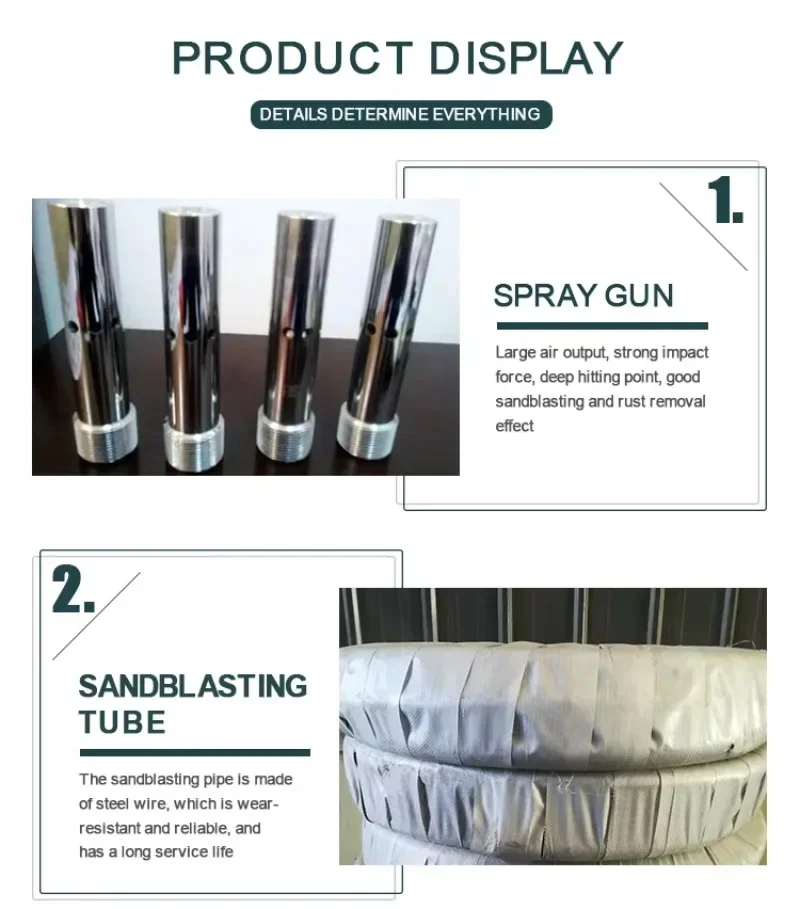 PRODUCT DISPLAY

DETAILS DETERMINE EVERYTHING

1.

SPRAY GUN

Large air output, strong impact force, deep hitting point, good sandblasting and rust removal effect

2.

SANDBLASTING TUBE

The sandblasting pipe is made of steel wire, which is wear-resistant and reliable, and has a long service life