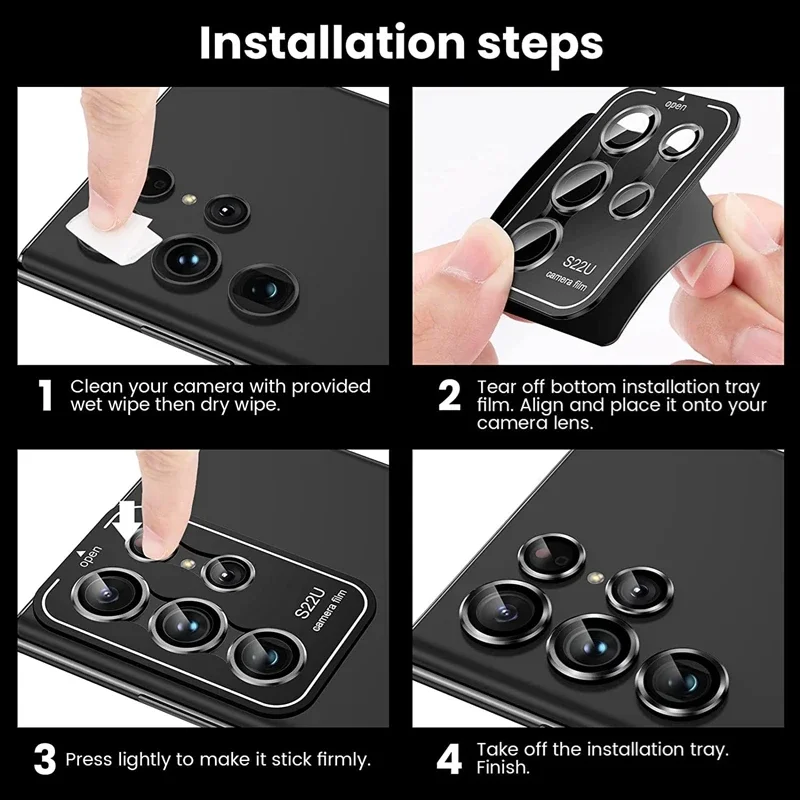 Installation steps

open
S22U
camera film

1 Clean your camera with provided wet wipe then dry wipe.

2 Tear off bottom installation tray film. Align and place it onto your camera lens.

open
S22U
camera film

3 Press lightly to make it stick firmly.

4 Take off the installation tray. Finish.