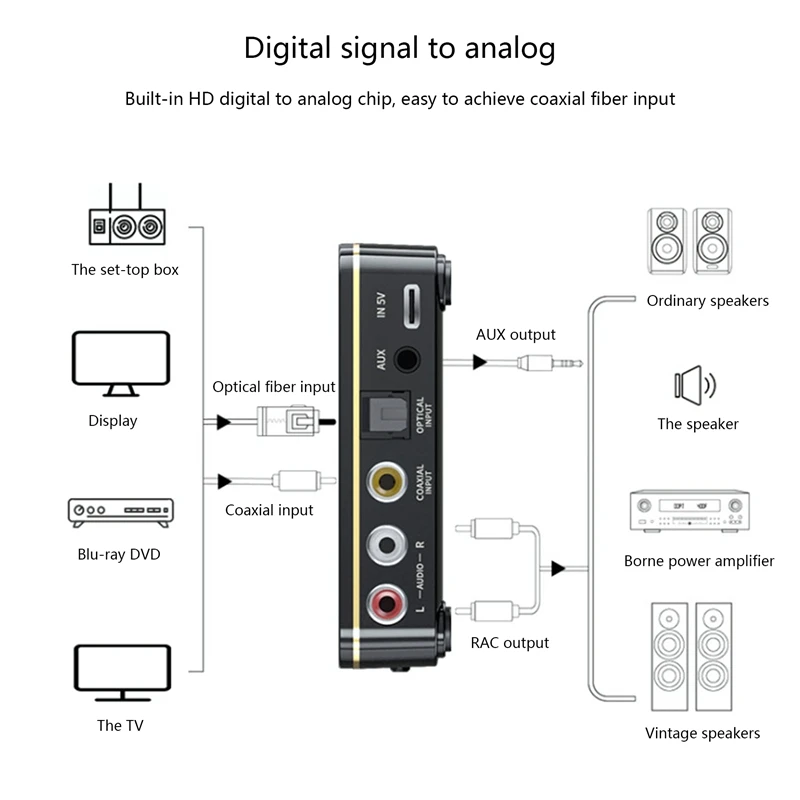 Digital signal to analog

Built-in HD digital to analog chip, easy to achieve coaxial fiber input

The set-top box

Display

Blu-ray DVD

The TV

Optical fiber input

Coaxial input

IN 5V

AUX

OPTICAL INPUT

COAXIAL INPUT

L —AUDIO— R

AUX output

RAC output

Ordinary speakers

The speaker

Borne power amplifier

Vintage speakers