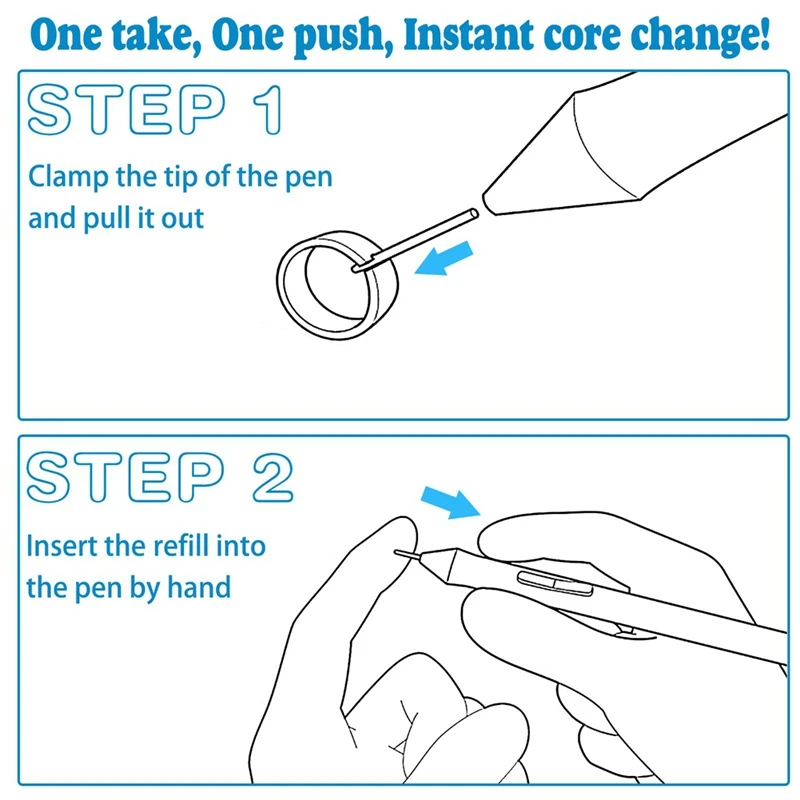 One take, One push, Instant core change!

STEP 1

Clamp the tip of the pen and pull it out

STEP 2

Insert the refill into the pen by hand