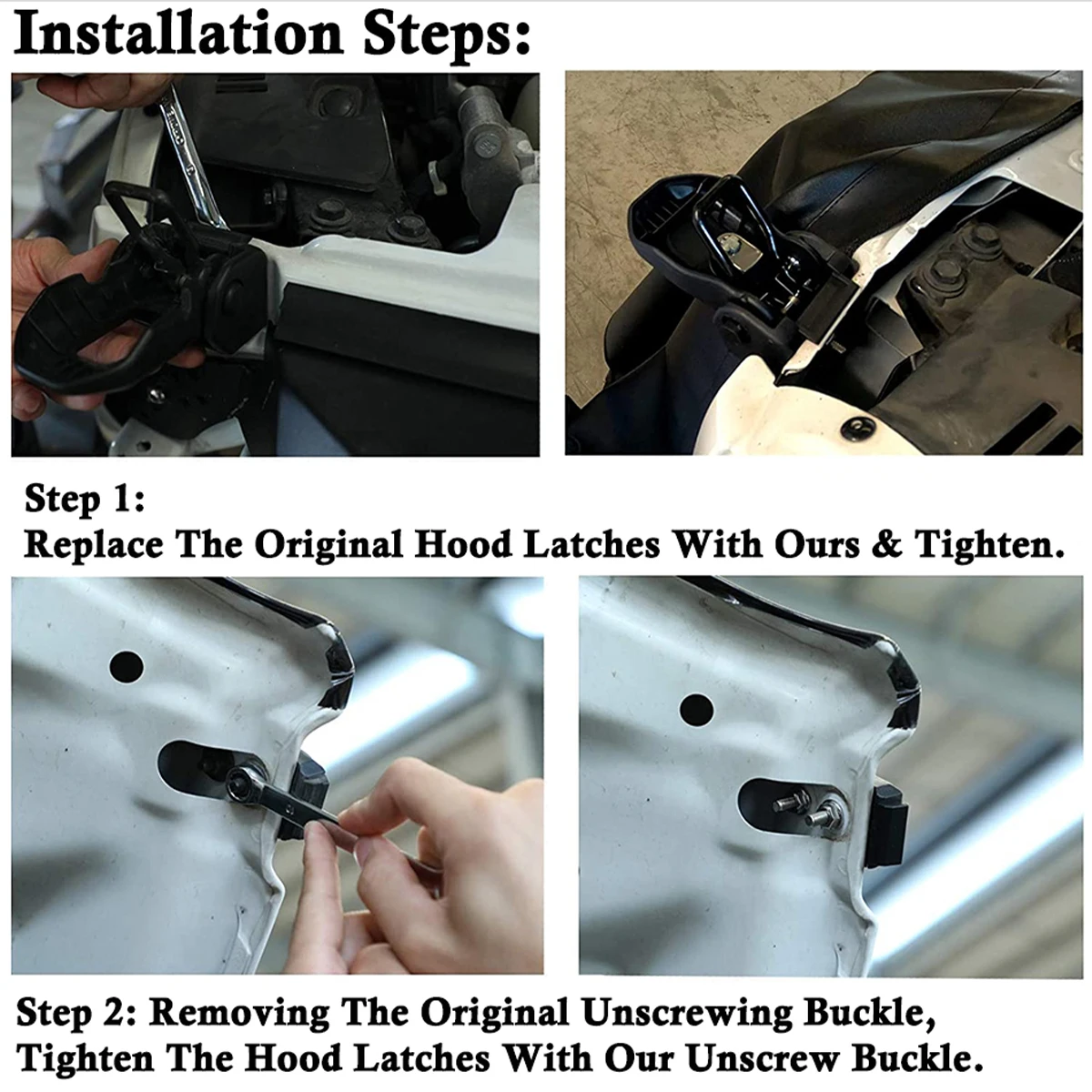 Installation Steps:

Step 1:
Replace The Original Hood Latches With Ours & Tighten.

Step 2: Removing The Original Unscrewing Buckle,
Tighten The Hood Latches With Our Unscrew Buckle.