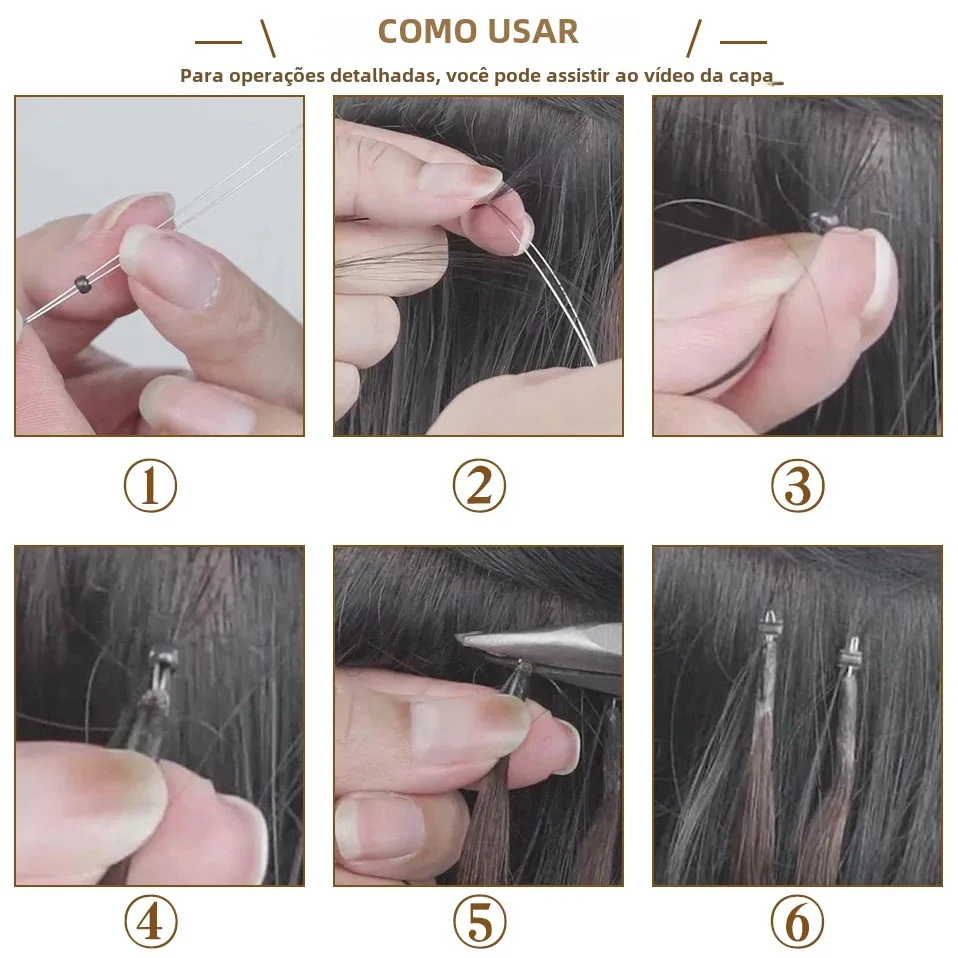 COMO USAR

Para operações detalhadas, você pode assistir ao vídeo da capa

①

②

③

④

⑤

⑥