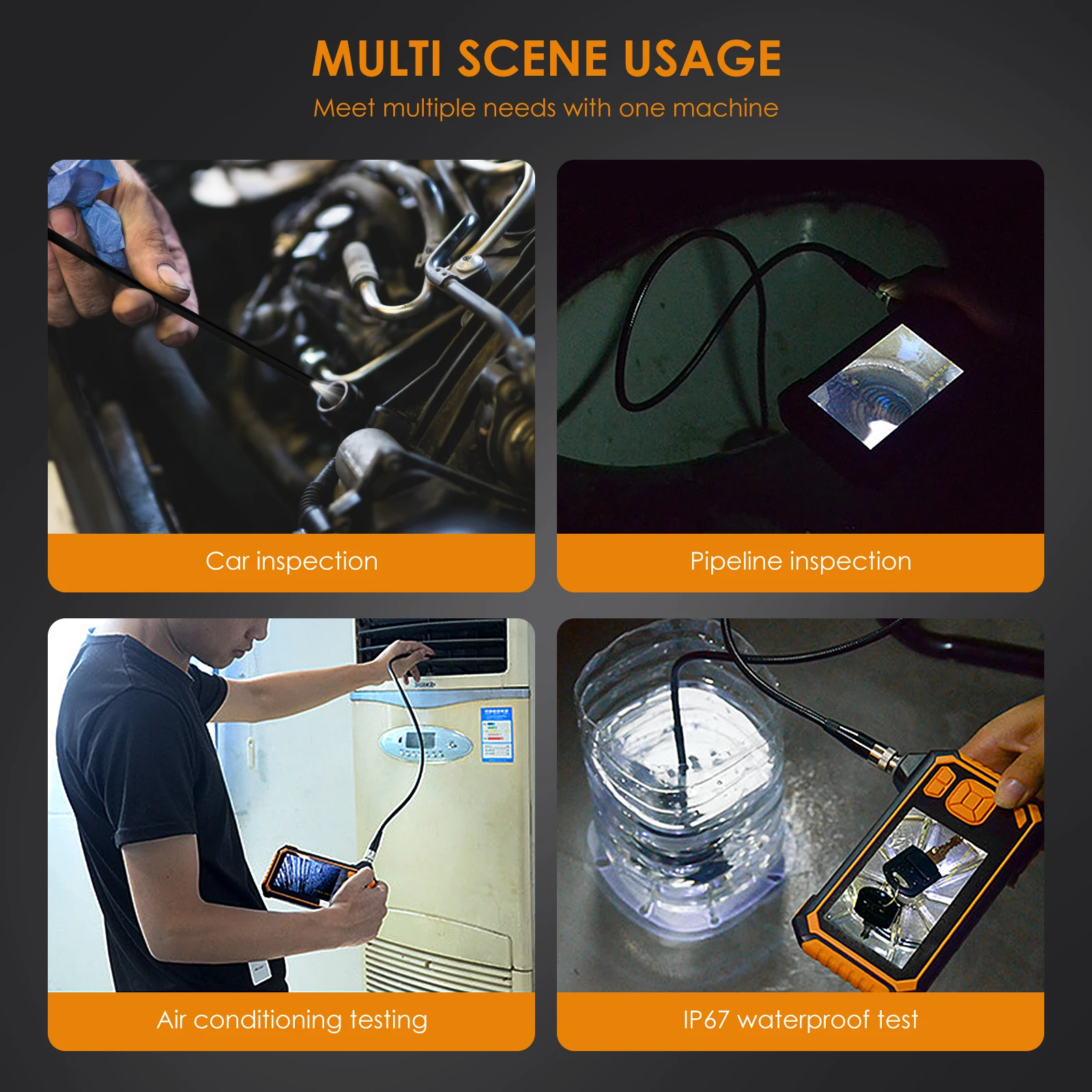 MULTI SCENE USAGE

Meet multiple needs with one machine

Car inspection

Pipeline inspection

Air conditioning testing

IP67 waterproof test