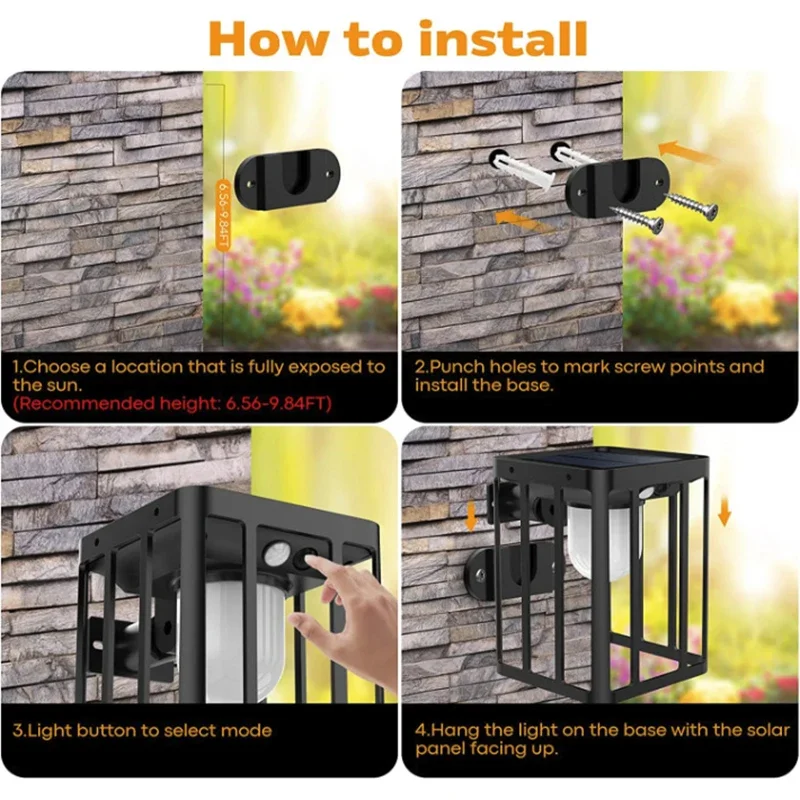 How to install

6.56-9.84FT

1.Choose a location that is fully exposed to the sun.
(Recommended height: 6.56-9.84FT)

2.Punch holes to mark screw points and install the base.

3.Light button to select mode

4.Hang the light on the base with the solar panel facing up.