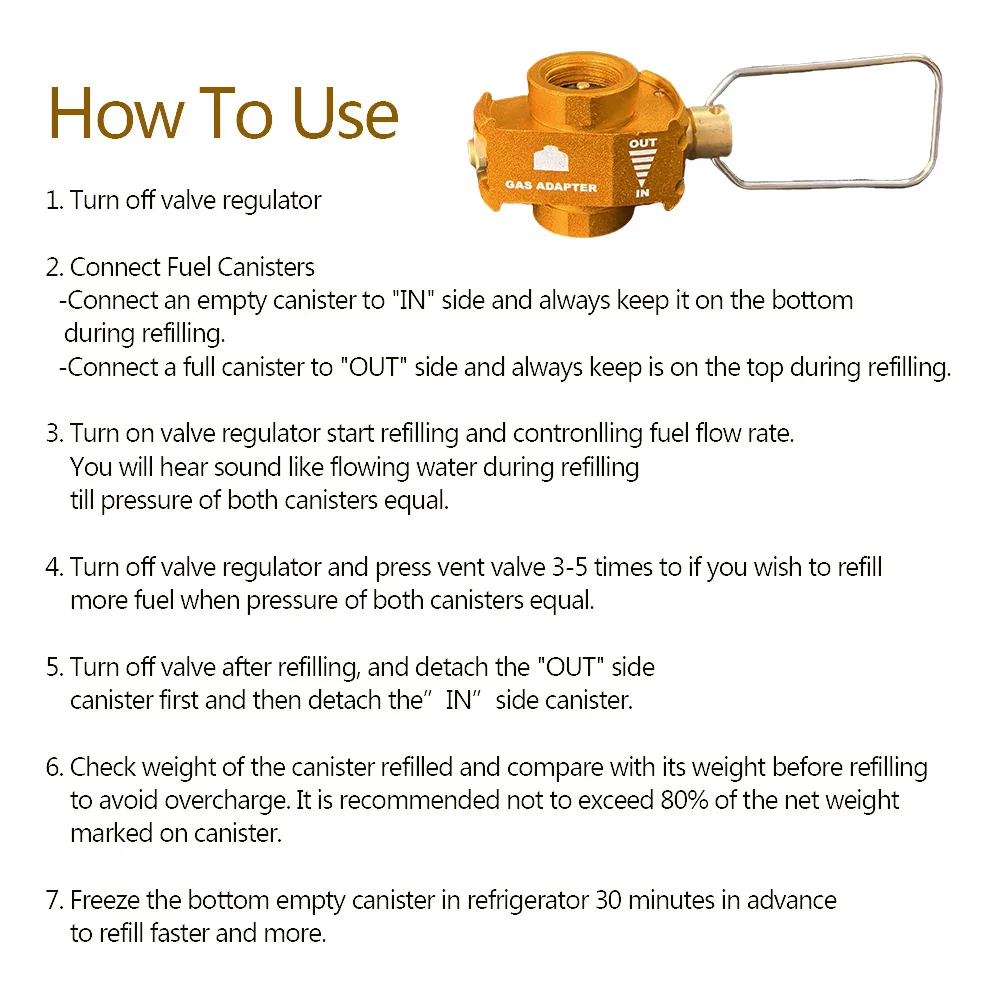 How To Use

GAS ADAPTER
OUT
IN

1. Turn off valve regulator

2. Connect Fuel Canisters
-Connect an empty canister to "IN" side and always keep it on the bottom during refilling.
-Connect a full canister to "OUT" side and always keep is on the top during refilling.

3. Turn on valve regulator start refilling and contronlling fuel flow rate. You will hear sound like flowing water during refilling till pressure of both canisters equal.

4. Turn off valve regulator and press vent valve 3-5 times to if you wish to refill more fuel when pressure of both canisters equal.

5. Turn off valve after refilling, and detach the "OUT" side canister first and then detach the”IN”side canister.

6. Check weight of the canister refilled and compare with its weight before refilling to avoid overcharge. It is recommended not to exceed 80% of the net weight marked on canister.

7. Freeze the bottom empty canister in refrigerator 30 minutes in advance to refill faster and more.