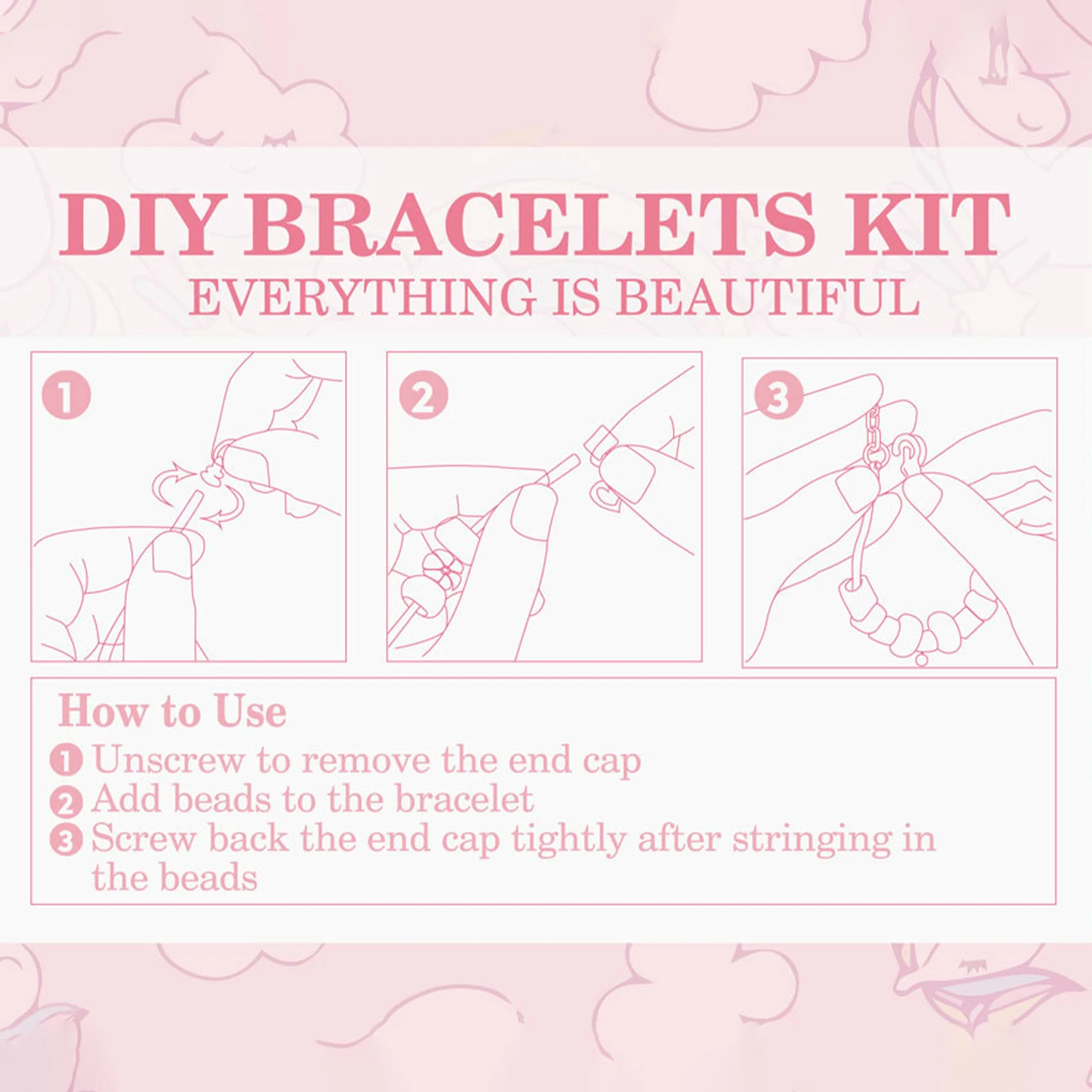 DIY BRACELETS KIT
EVERYTHING IS BEAUTIFUL

1

2

3

How to Use
1 Unscrew to remove the end cap
2 Add beads to the bracelet
3 Screw back the end cap tightly after stringing in the beads