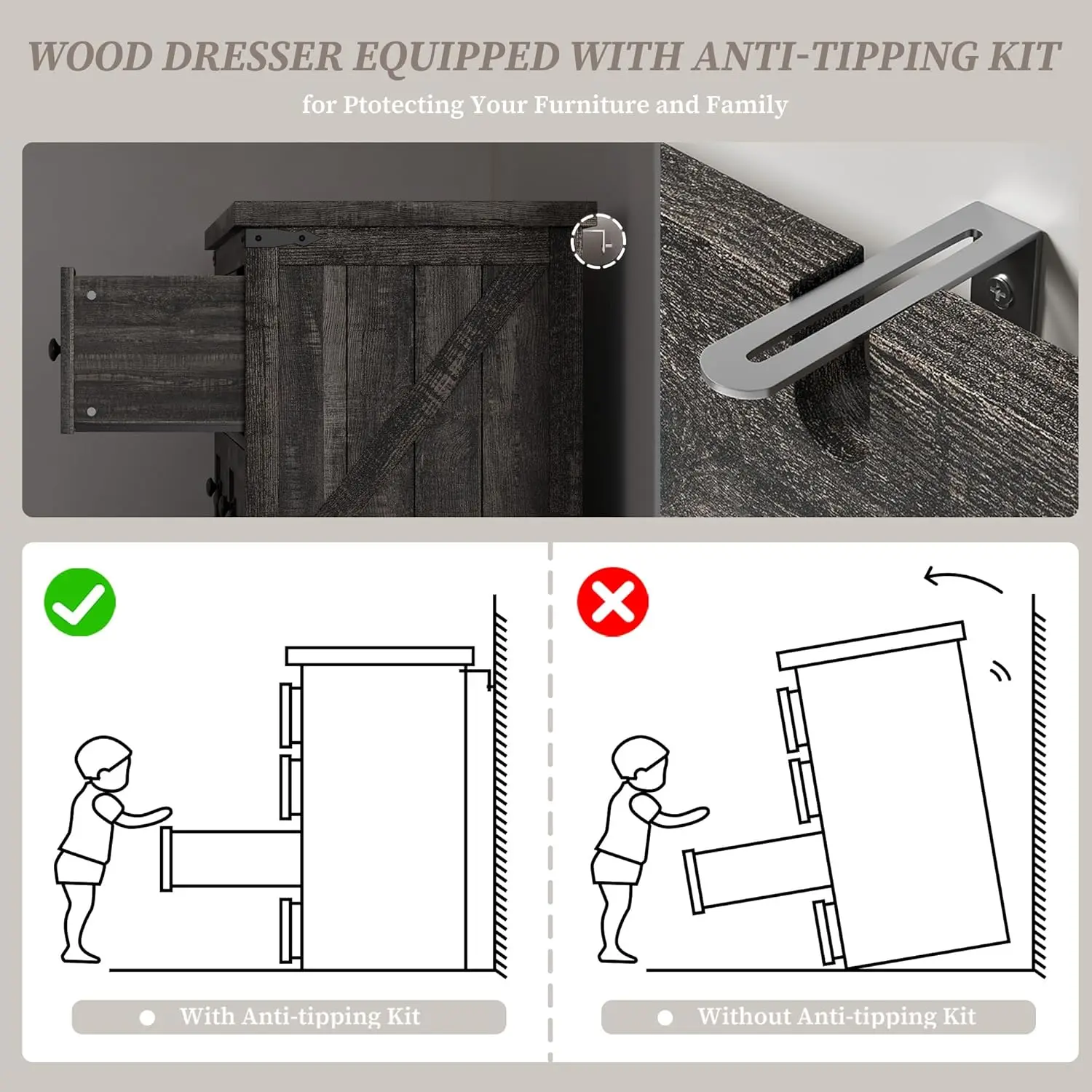 WOOD DRESSER EQUIPPED WITH ANTI-TIPPING KIT

for Ptotecting Your Furniture and Family

With Anti-tipping Kit

Without Anti-tipping Kit