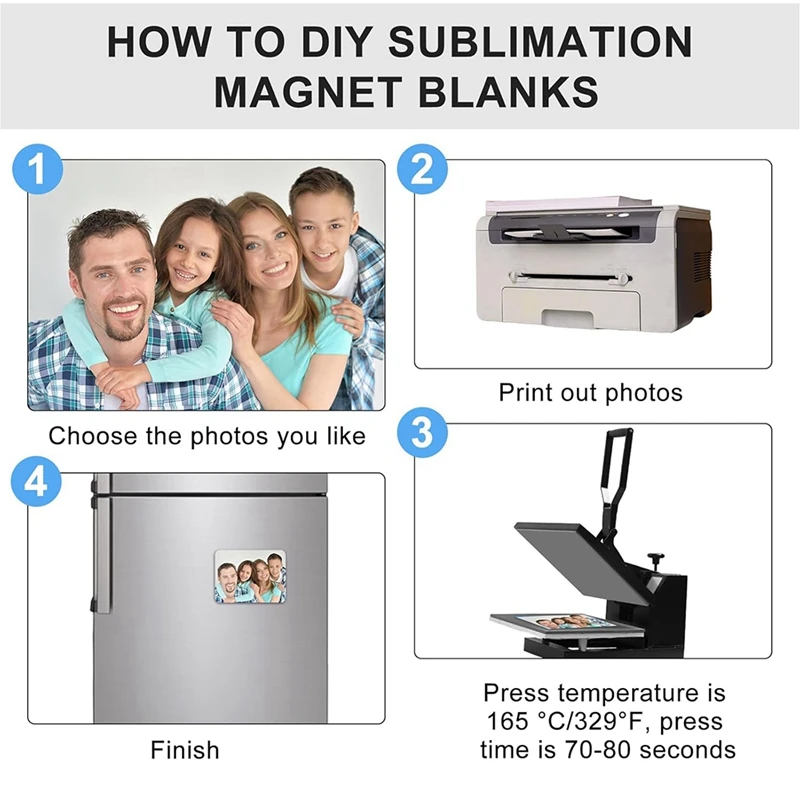 HOW TO DIY SUBLIMATION MAGNET BLANKS

1

Choose the photos you like

2

Print out photos

3

Press temperature is 165 °C/329°F, press time is 70-80 seconds

4

Finish