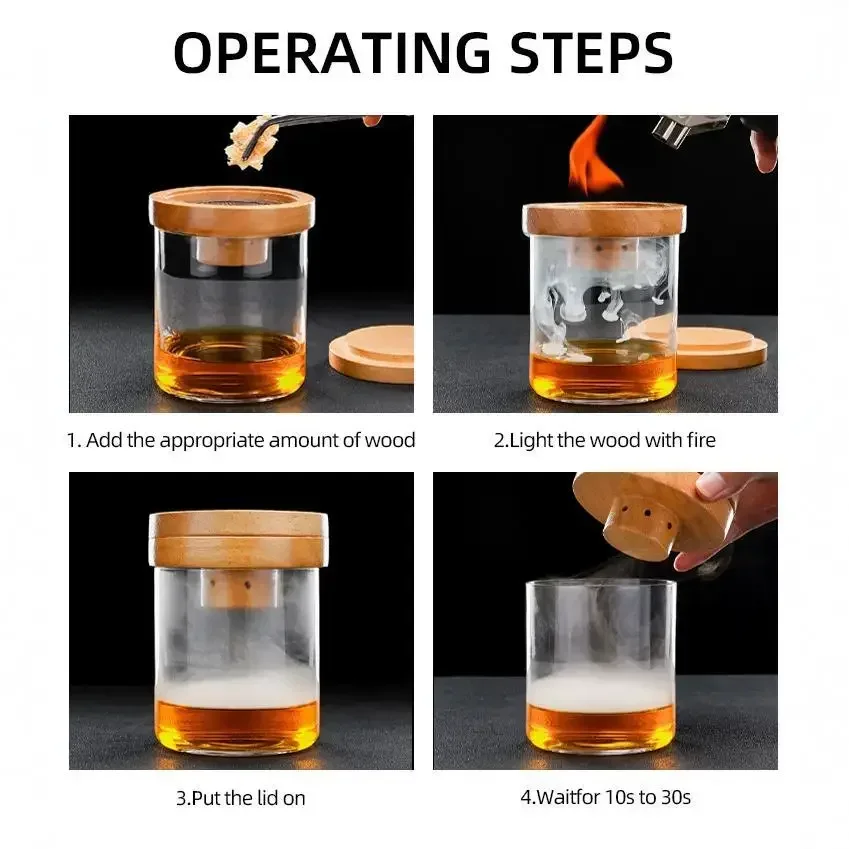 OPERATING STEPS

1. Add the appropriate amount of wood

2.Light the wood with fire

3.Put the lid on

4.Waitfor 10s to 30s