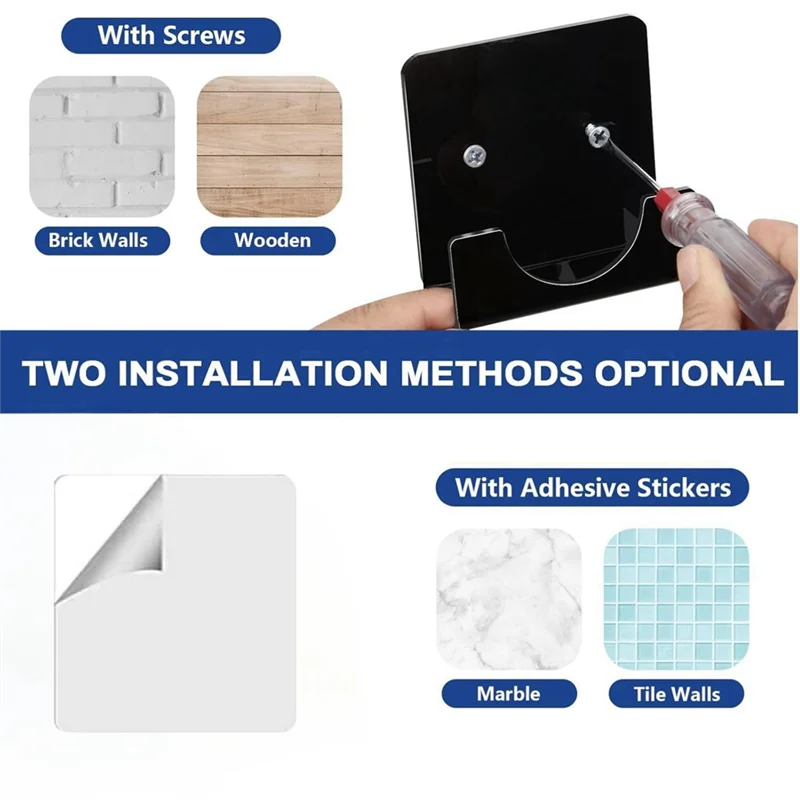 With Screws

Brick Walls

Wooden

TWO INSTALLATION METHODS OPTIONAL

With Adhesive Stickers

Marble

Tile Walls