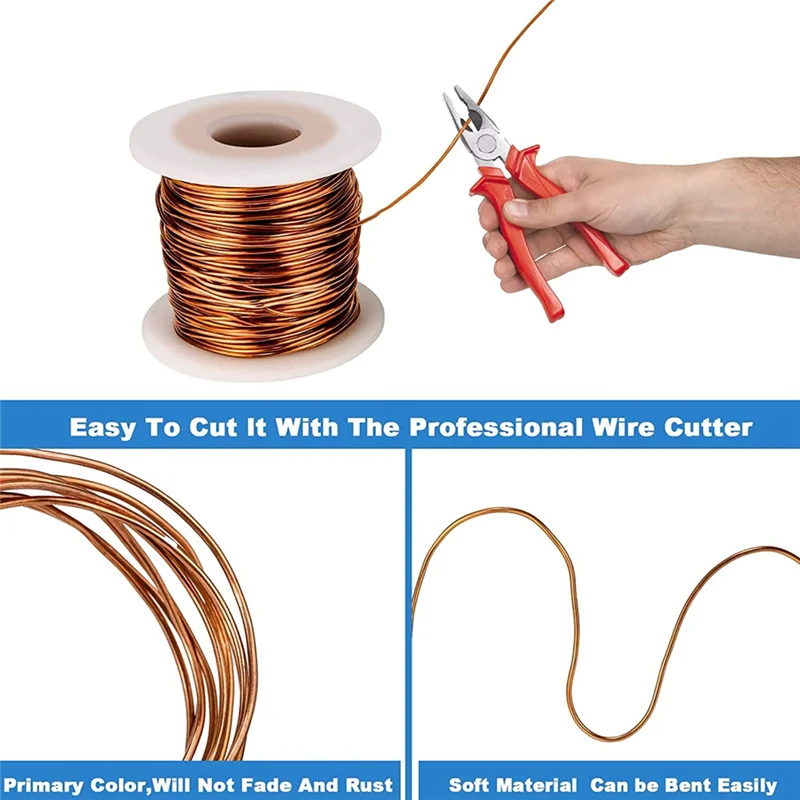 Easy To Cut It With The Professional Wire Cutter

Primary Color,Will Not Fade And Rust

Soft Material Can be Bent Easily